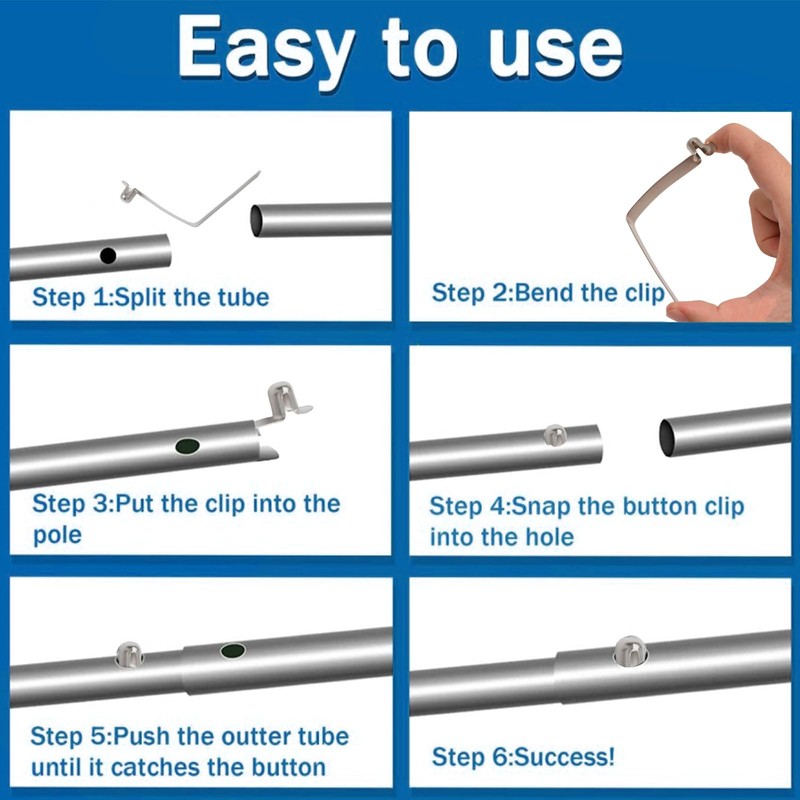 Easy to use

Step 1:Split the tube

Step 2:Bend the clip

Step 3:Put the clip into the pole

Step 4:Snap the button clip into the hole

Step 5:Push the outter tube until it catches the button

Step 6:Success!