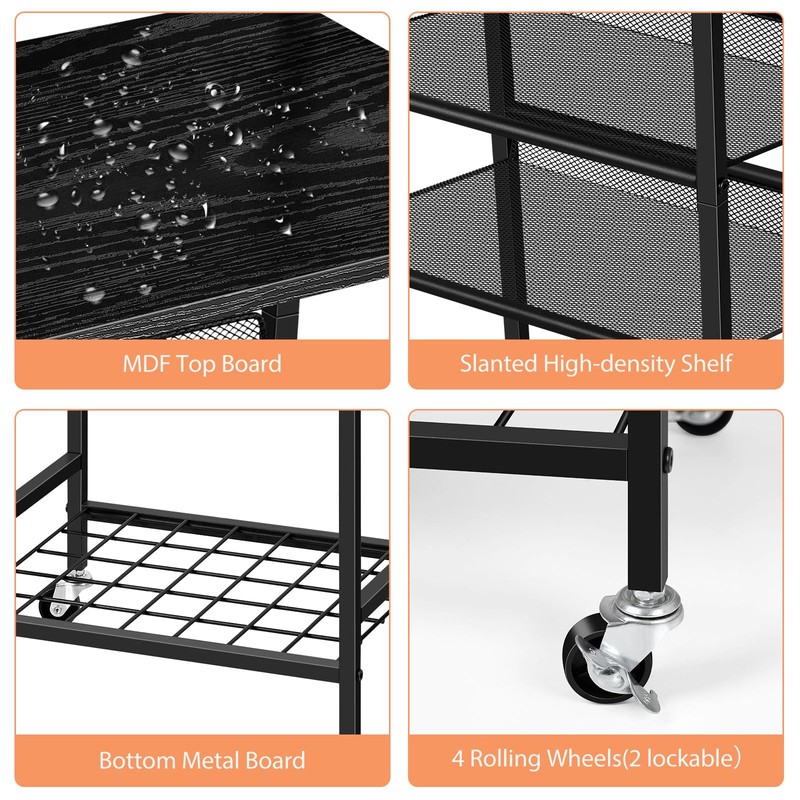 MDF Top Board

Slanted High-density Shelf

Bottom Metal Board

4 Rolling Wheels(2 lockable)