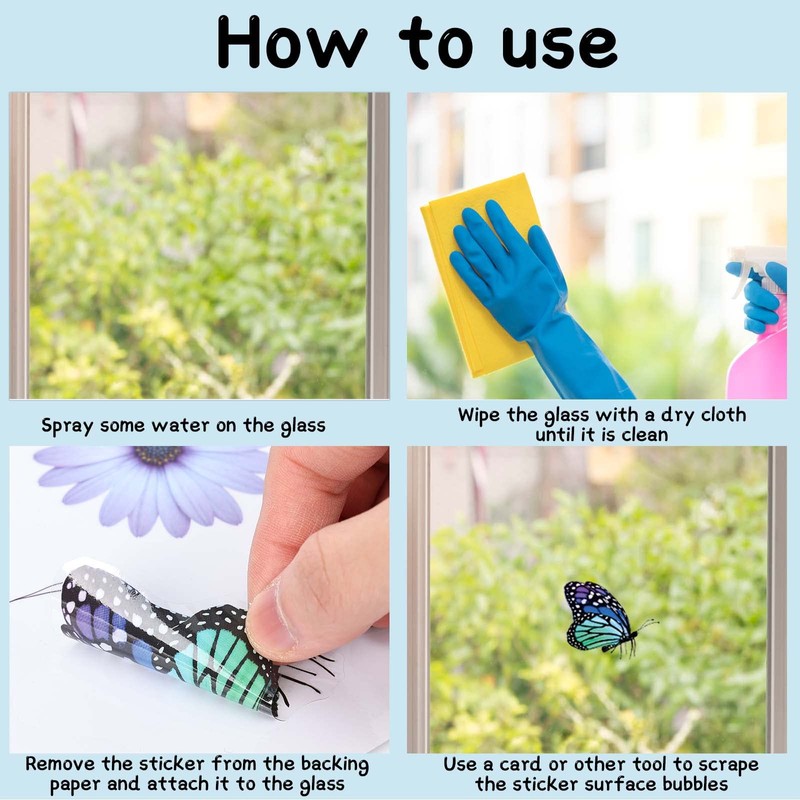 How to use

Spray some water on the glass

Wipe the glass with a dry cloth until it is clean

Remove the sticker from the backing paper and attach it to the glass

Use a card or other tool to scrape the sticker surface bubbles