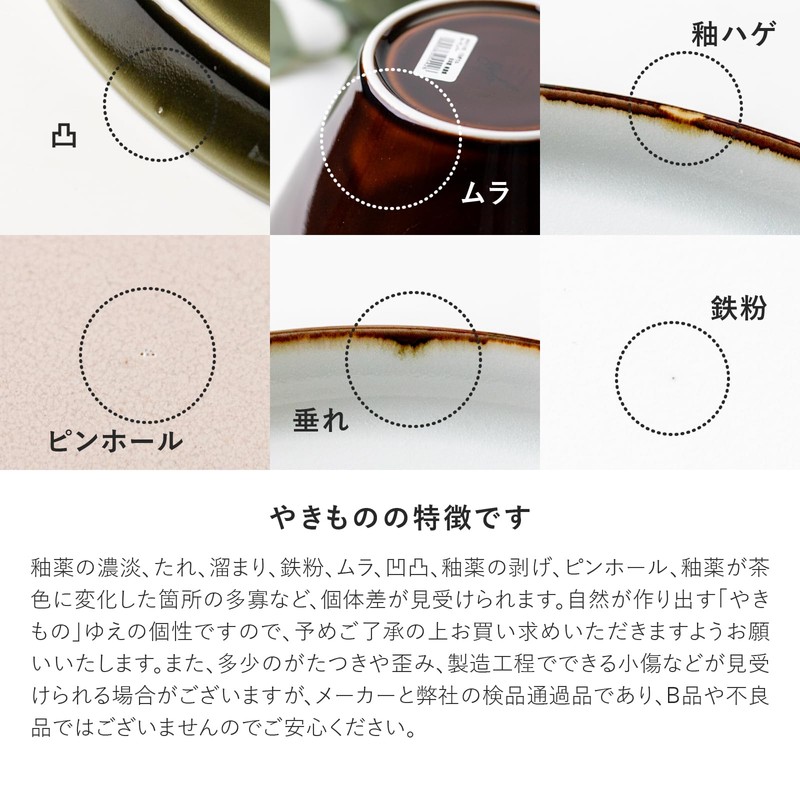 凸

ムラ

釉ハゲ

ピンホール

垂れ

鉄粉

やきものの特徴です

釉薬の濃淡、たれ、溜まり、鉄粉、ムラ、凹凸、釉薬の剥げ、ピンホール、釉薬が茶色に変化した箇所の多寡など、個体差が見受けられます。自然が作り出す「やきもの」ゆえの個性ですので、予めご了承の上お買い求めいただきますようお願いいたします。また、多少のがたつきや歪み、製造工程でできる小傷などが見受けられる場合がございますが、メーカーと弊社の検品通過品であり、B品や不良品ではございませんのでご安心ください。