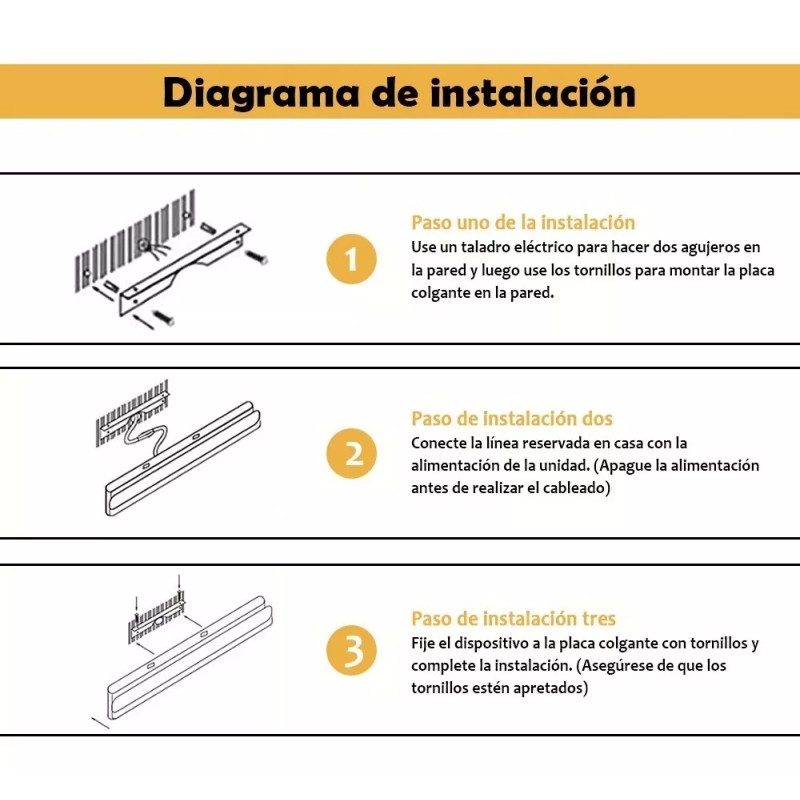 Diagrama de instalación

1

Paso uno de la instalación
Use un taladro eléctrico para hacer dos agujeros en la pared y luego use los tornillos para montar la placa colgante en la pared.

2

Paso de instalación dos
Conecte la línea reservada en casa con la alimentación de la unidad. (Apague la alimentación antes de realizar el cableado)

3

Paso de instalación tres
Fije el dispositivo a la placa colgante con tornillos y complete la instalación. (Asegúrese de que los tornillos estén apretados)