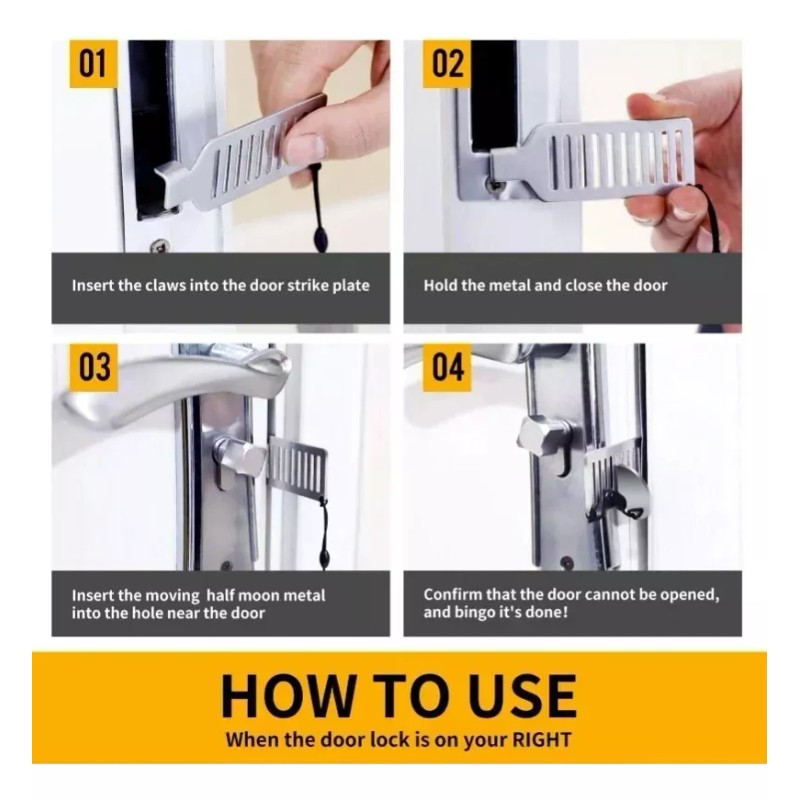 01

Insert the claws into the door strike plate

02

Hold the metal and close the door

03

Insert the moving half moon metal into the hole near the door

04

Confirm that the door cannot be opened, and bingo it's done!

HOW TO USE

When the door lock is on your RIGHT