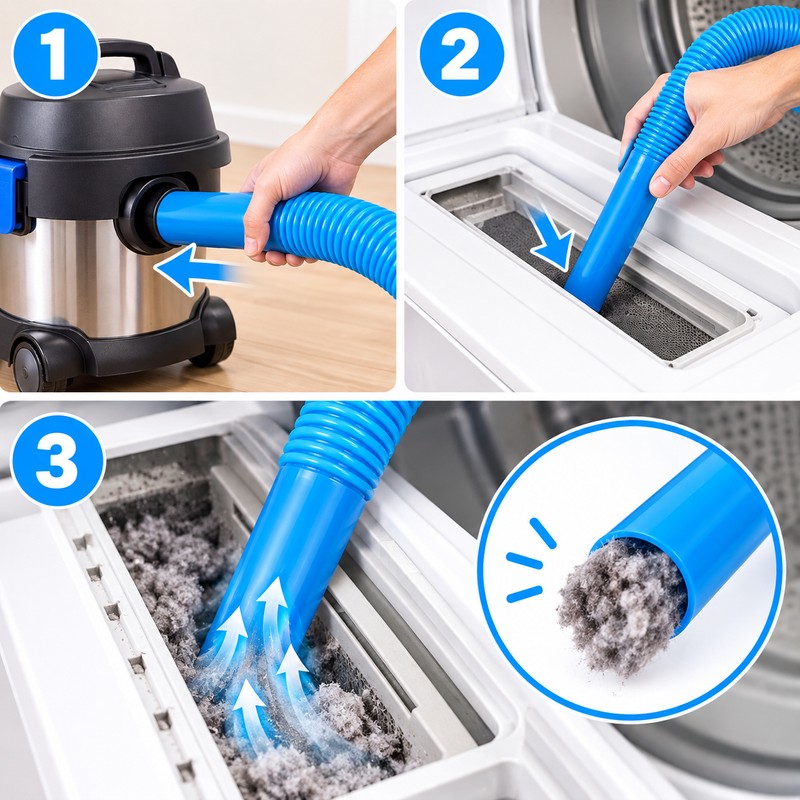 1

2

3