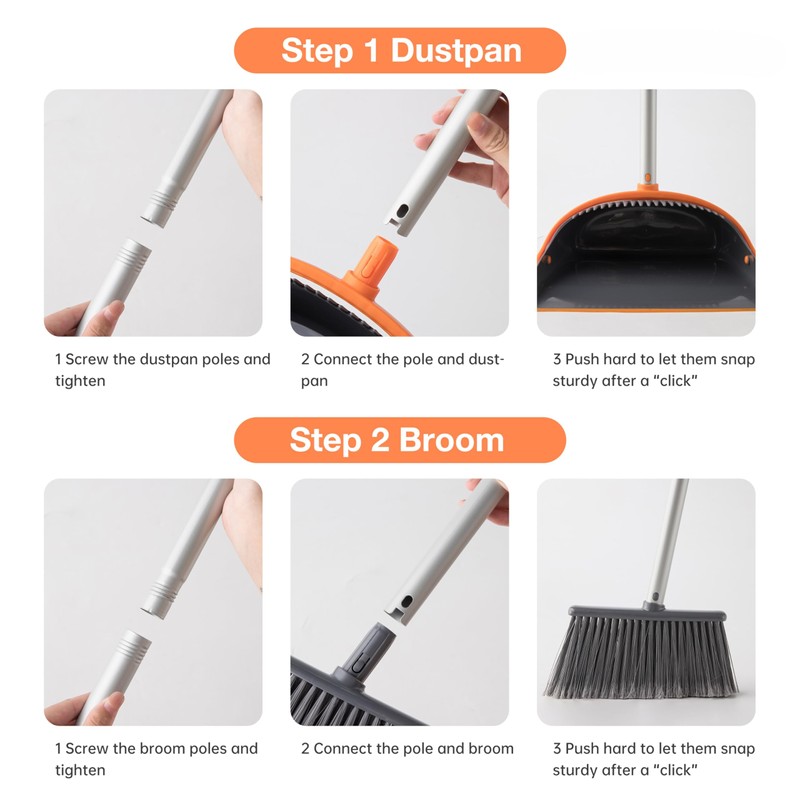 Step 1 Dustpan

1 Screw the dustpan poles and tighten

2 Connect the pole and dustpan

3 Push hard to let them snap sturdy after a "click"

Step 2 Broom

1 Screw the broom poles and tighten

2 Connect the pole and broom

3 Push hard to let them snap sturdy after a "click"