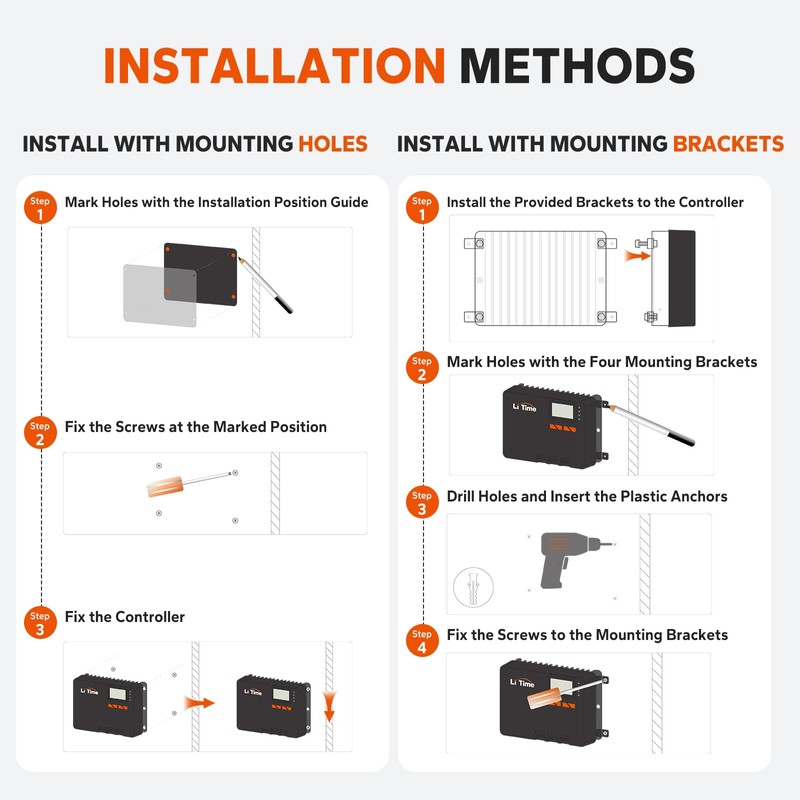 INSTALLATION METHODS

INSTALL WITH MOUNTING HOLES

Step 1 Mark Holes with the Installation Position Guide

Step 2 Fix the Screws at the Marked Position

Step 3 Fix the Controller

Li Time

Li Time

INSTALL WITH MOUNTING BRACKETS

Step 1 Install the Provided Brackets to the Controller

Step 2 Mark Holes with the Four Mounting Brackets

Li Time

Step 3 Drill Holes and Insert the Plastic Anchors

Step 4 Fix the Screws to the Mounting Brackets

Li Time