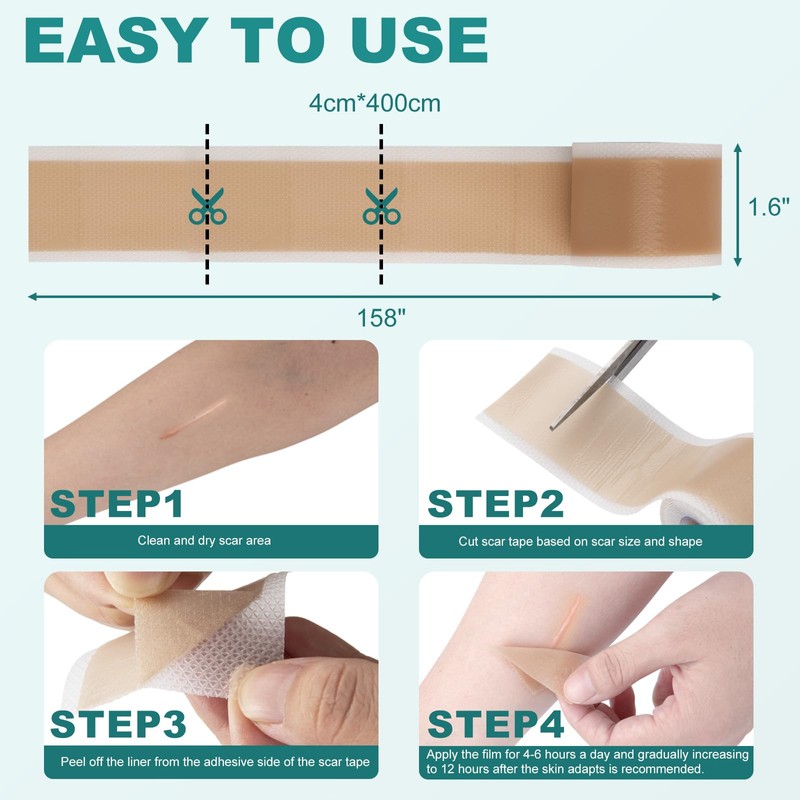 EASY TO USE

4cm*400cm

1.6"

158"

STEP1
Clean and dry scar area

STEP2
Cut scar tape based on scar size and shape

STEP3
Peel off the liner from the adhesive side of the scar tape

STEP4
Apply the film for 4-6 hours a day and gradually increasing to 12 hours after the skin adapts is recommended.