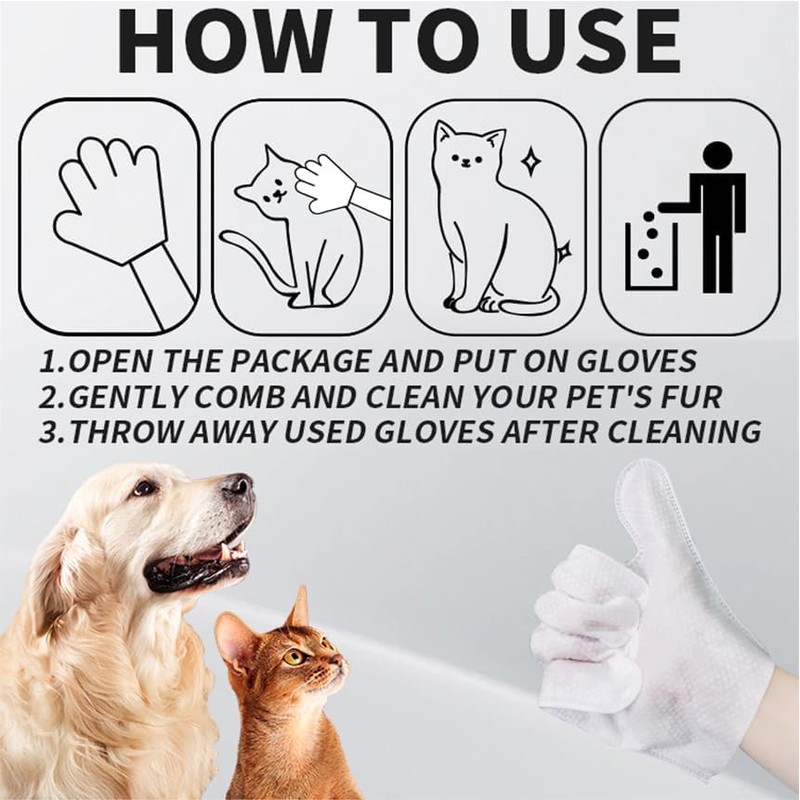 HOW TO USE

1.OPEN THE PACKAGE AND PUT ON GLOVES
2.GENTLY COMB AND CLEAN YOUR PET'S FUR
3.THROW AWAY USED GLOVES AFTER CLEANING