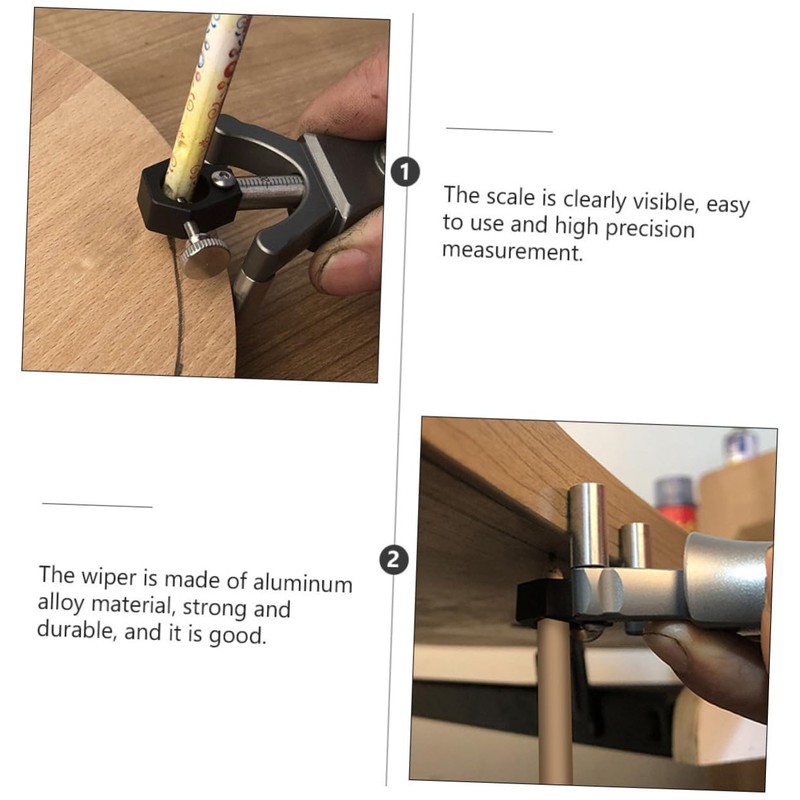 1

The scale is clearly visible, easy to use and high precision measurement.

2

The wiper is made of aluminum alloy material, strong and durable, and it is good.