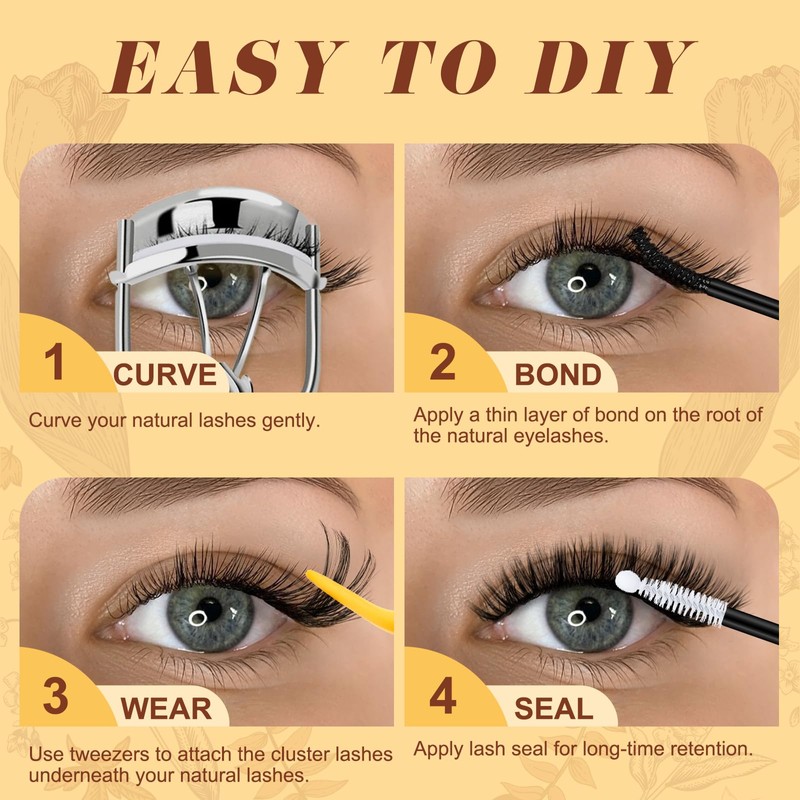 EASY TO DIY

1 CURVE

Curve your natural lashes gently.

2 BOND

Apply a thin layer of bond on the root of the natural eyelashes.

3 WEAR

Use tweezers to attach the cluster lashes underneath your natural lashes.

4 SEAL

Apply lash seal for long-time retention.