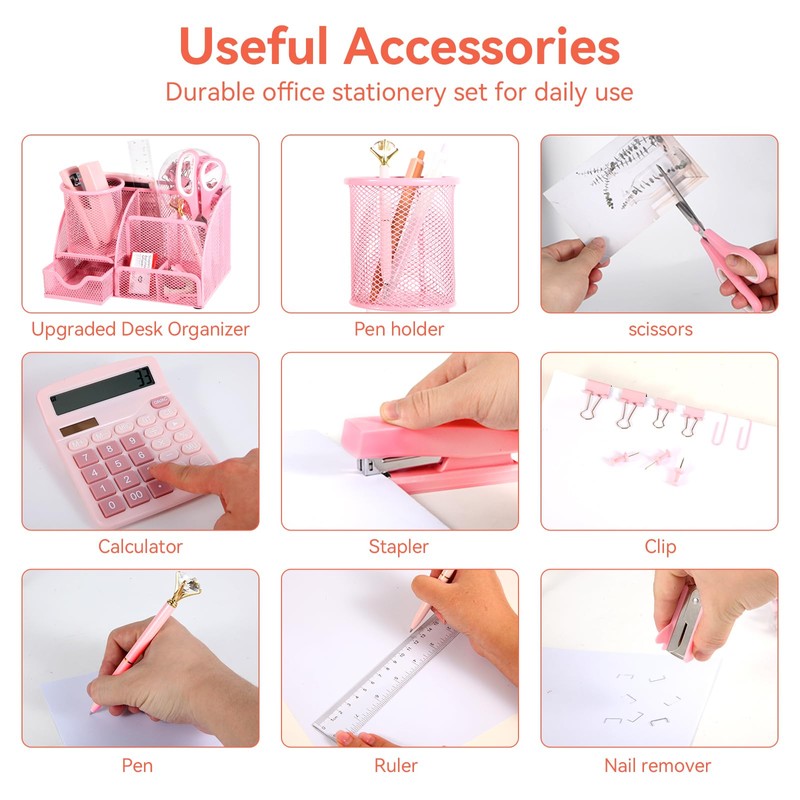 Useful Accessories
Durable office stationery set for daily use

Upgraded Desk Organizer

Pen holder

scissors

33

Calculator

Stapler

Clip

Pen

Ruler

Nail remover