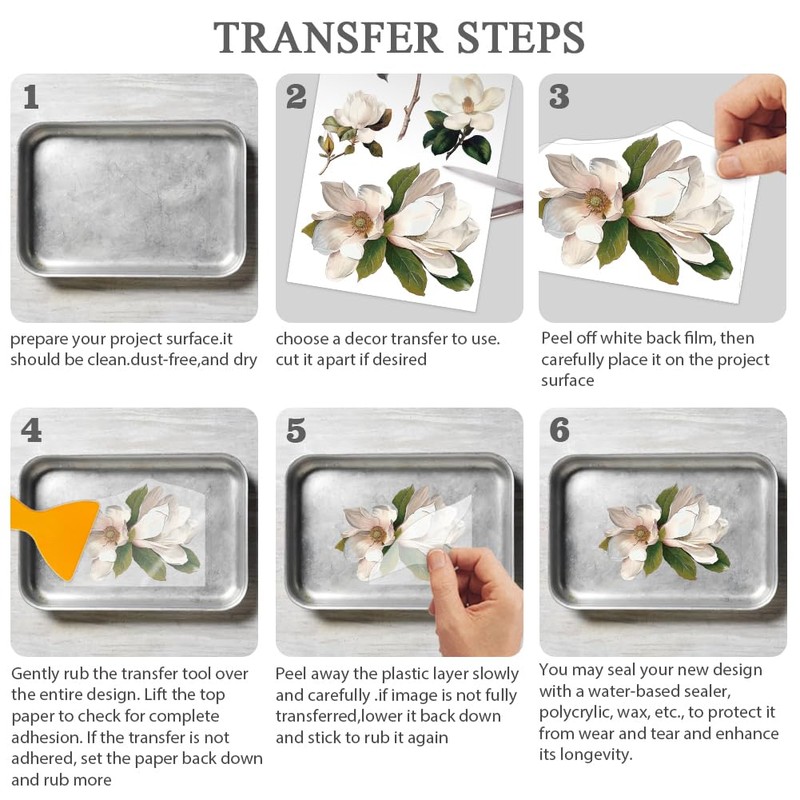 TRANSFER STEPS

1

prepare your project surface.it should be clean.dust-free,and dry

2

choose a decor transfer to use. cut it apart if desired

3

Peel off white back film, then carefully place it on the project surface

4

Gently rub the transfer tool over the entire design. Lift the top paper to check for complete adhesion. If the transfer is not adhered, set the paper back down and rub more

5

Peel away the plastic layer slowly and carefully .if image is not fully transferred,lower it back down and stick to rub it again

6

You may seal your new design with a water-based sealer, polycrylic, wax, etc., to protect it from wear and tear and enhance its longevity.