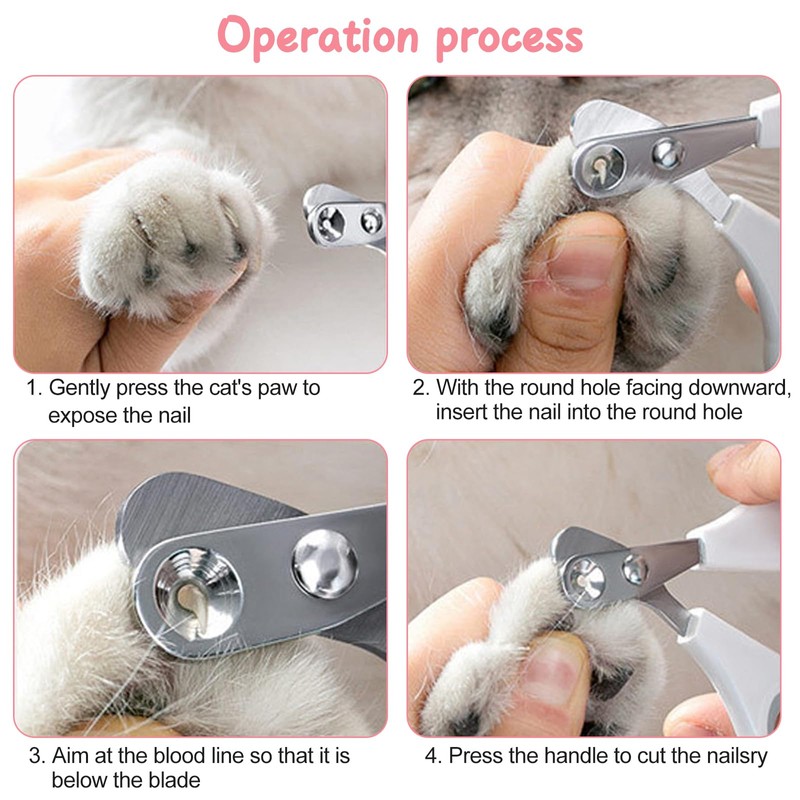 Operation process

1. Gently press the cat's paw to expose the nail

2. With the round hole facing downward, insert the nail into the round hole

3. Aim at the blood line so that it is below the blade

4. Press the handle to cut the nailsry