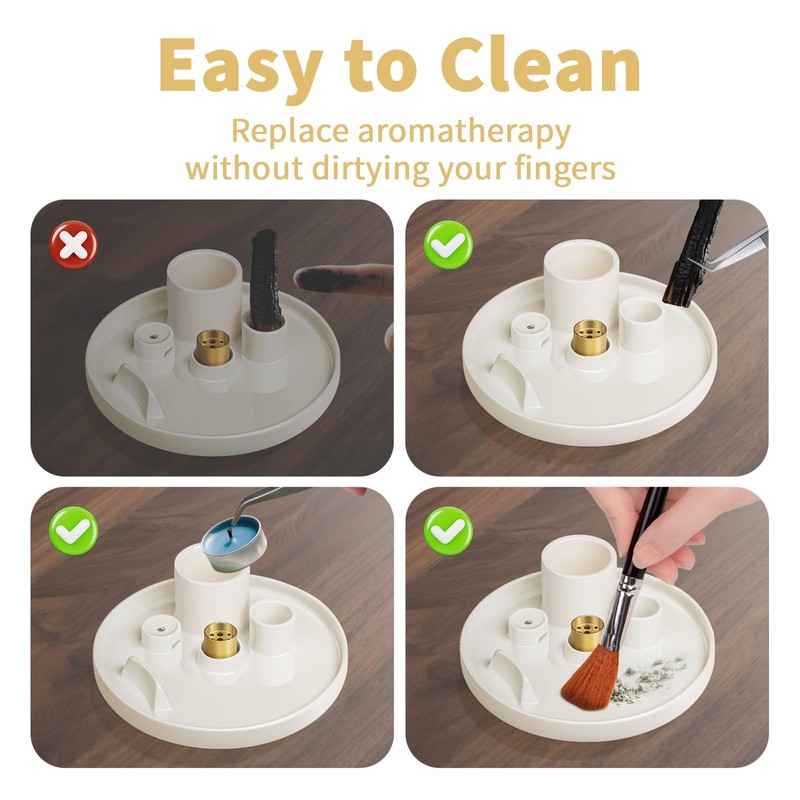 Easy to Clean

Replace aromatherapy without dirtying your fingers