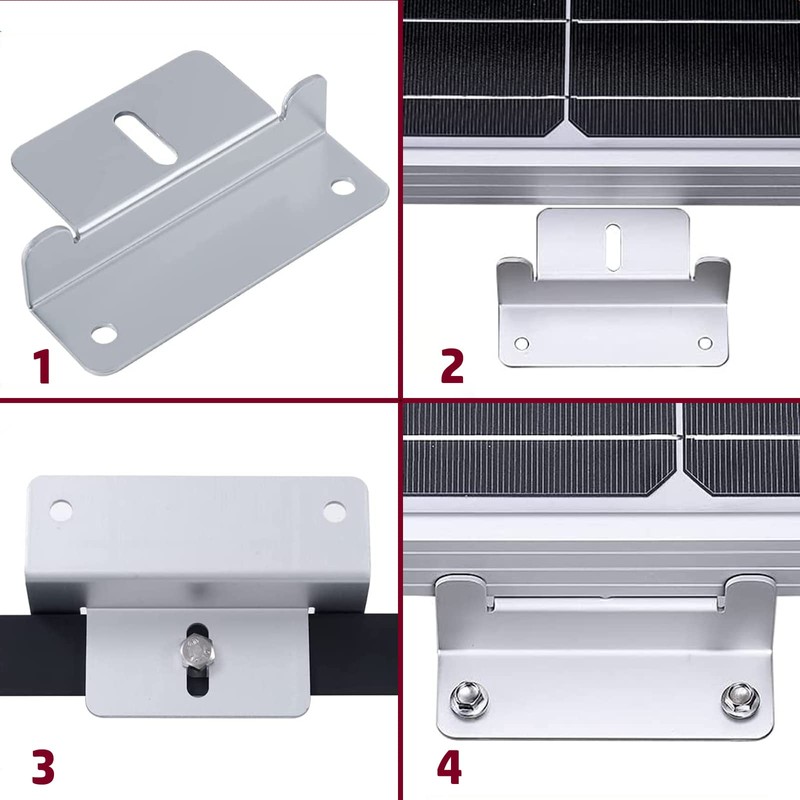 1

2

3

4