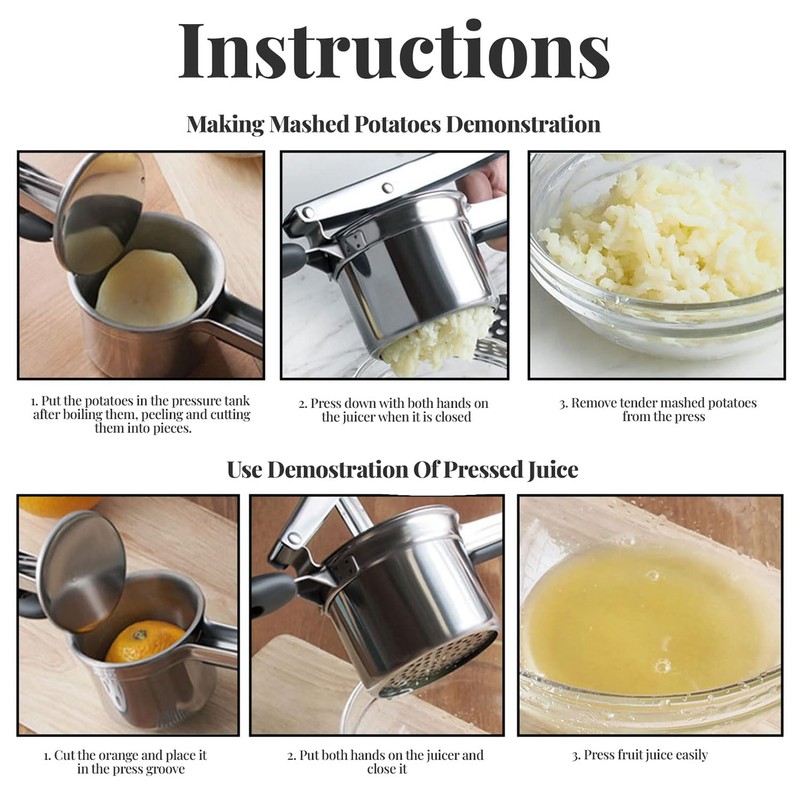 Instructions

Making Mashed Potatoes Demonstration

1. Put the potatoes in the pressure tank after boiling them, peeling and cutting them into pieces.

2. Press down with both hands on the juicer when it is closed

3. Remove tender mashed potatoes from the press

Use Demostration Of Pressed Juice

1. Cut the orange and place it in the press groove

2. Put both hands on the juicer and close it

3. Press fruit juice easily