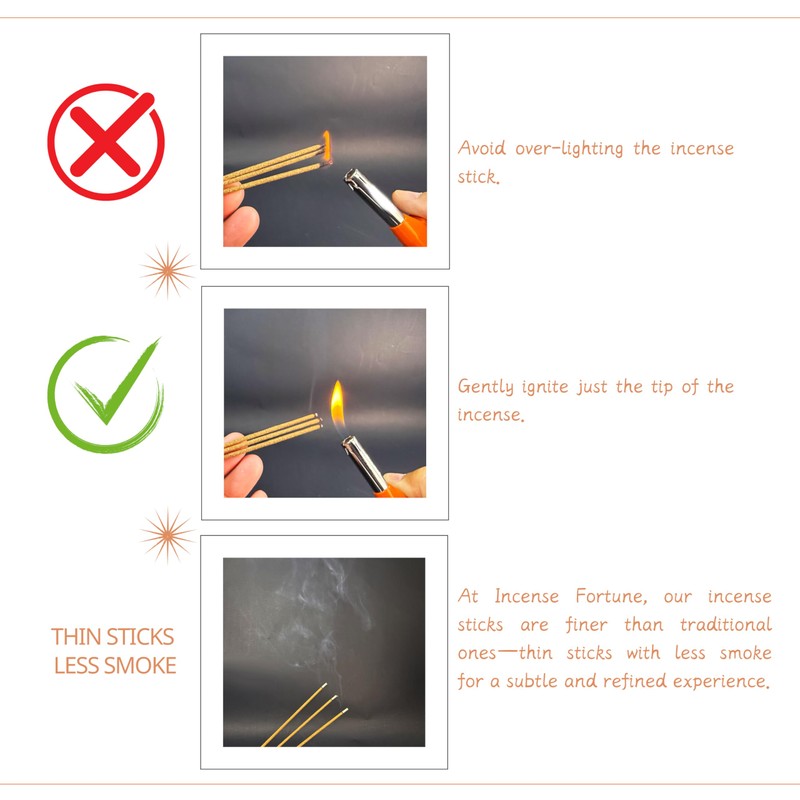 Avoid over-lighting the incense stick.

Gently ignite just the tip of the incense.

THIN STICKS
LESS SMOKE

At Incense Fortune, our incense sticks are finer than traditional ones—thin sticks with less smoke for a subtle and refined experience.