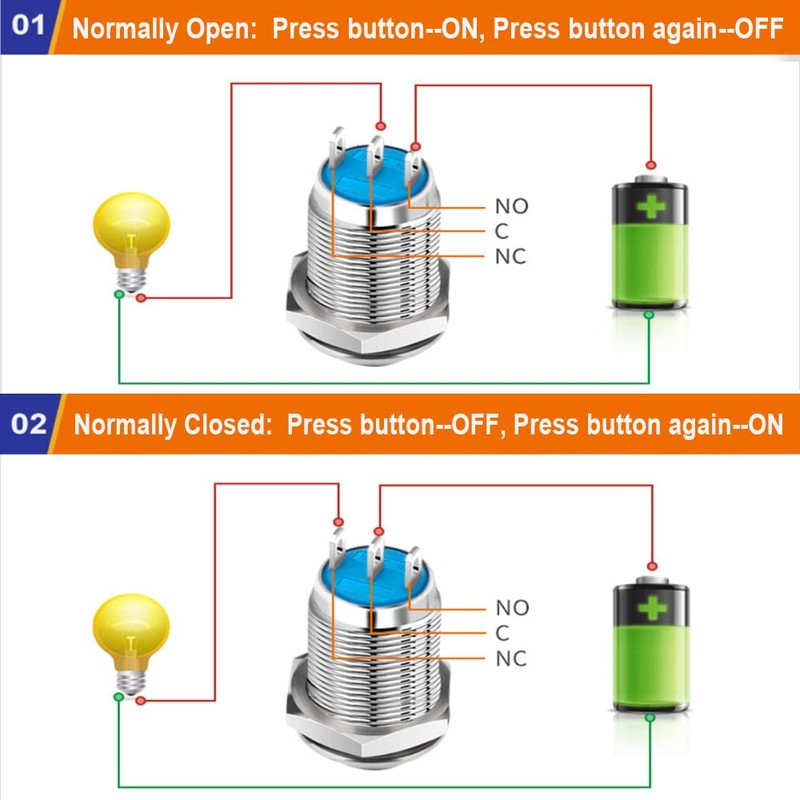 01 Normally Open: Press button--ON, Press button again--OFF

NO
C
NC

02 Normally Closed: Press button--OFF, Press button again--ON

NO
C
NC