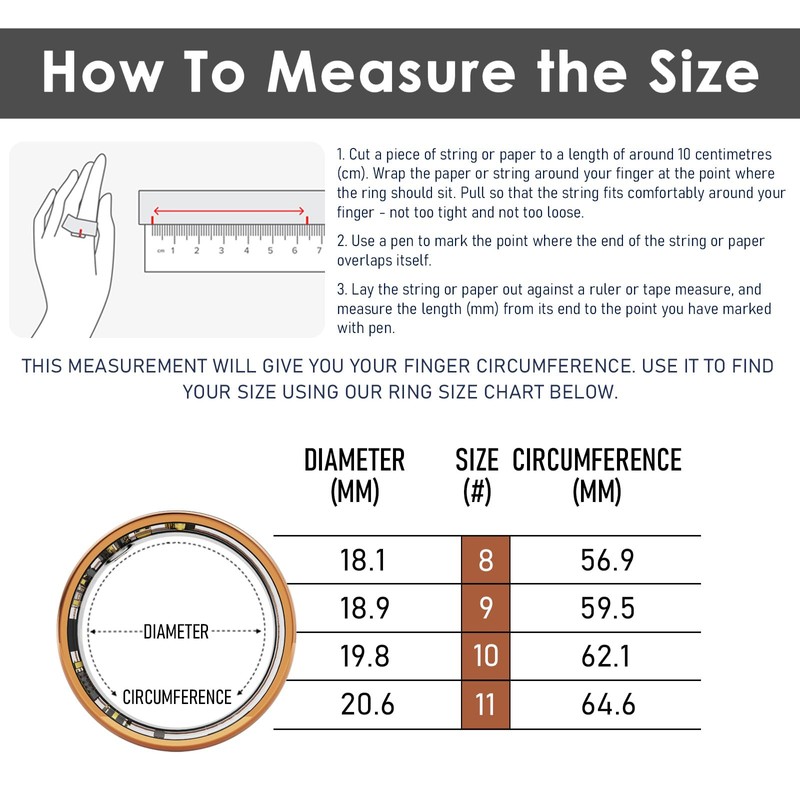 How To Measure the Size

cm 1 2 3 4 5 6 7

1. Cut a piece of string or paper to a length of around 10 centimetres (cm). Wrap the paper or string around your finger at the point where the ring should sit. Pull so that the string fits comfortably around your finger - not too tight and not too loose.

2. Use a pen to mark the point where the end of the string or paper overlaps itself.

3. Lay the string or paper out against a ruler or tape measure, and measure the length (mm) from its end to the point you have marked with pen.

THIS MEASUREMENT WILL GIVE YOU YOUR FINGER CIRCUMFERENCE. USE IT TO FIND YOUR SIZE USING OUR RING SIZE CHART BELOW.

DIAMETER

CIRCUMFERENCE

| DIAMETER (MM) | SIZE (#) | CIRCUMFERENCE (MM) |
|---|---|---|
| 18.1 | 8 | 56.9 |
| 18.9 | 9 | 59.5 |
| 19.8 | 10 | 62.1 |
| 20.6 | 11 | 64.6 |