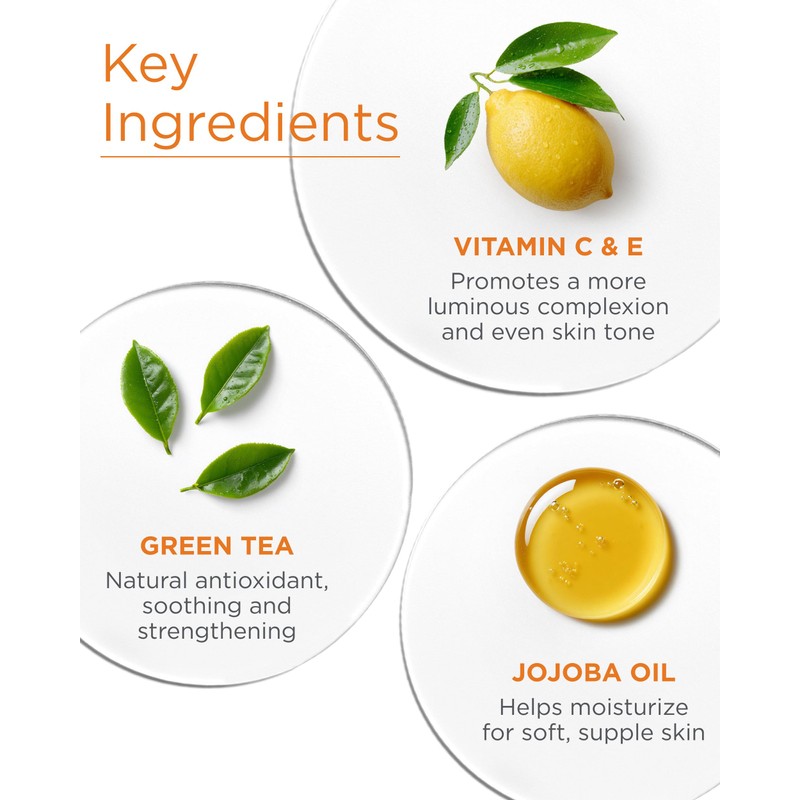 Key Ingredients

VITAMIN C & E
Promotes a more luminous complexion and even skin tone

GREEN TEA
Natural antioxidant, soothing and strengthening

JOJOBA OIL
Helps moisturize for soft, supple skin