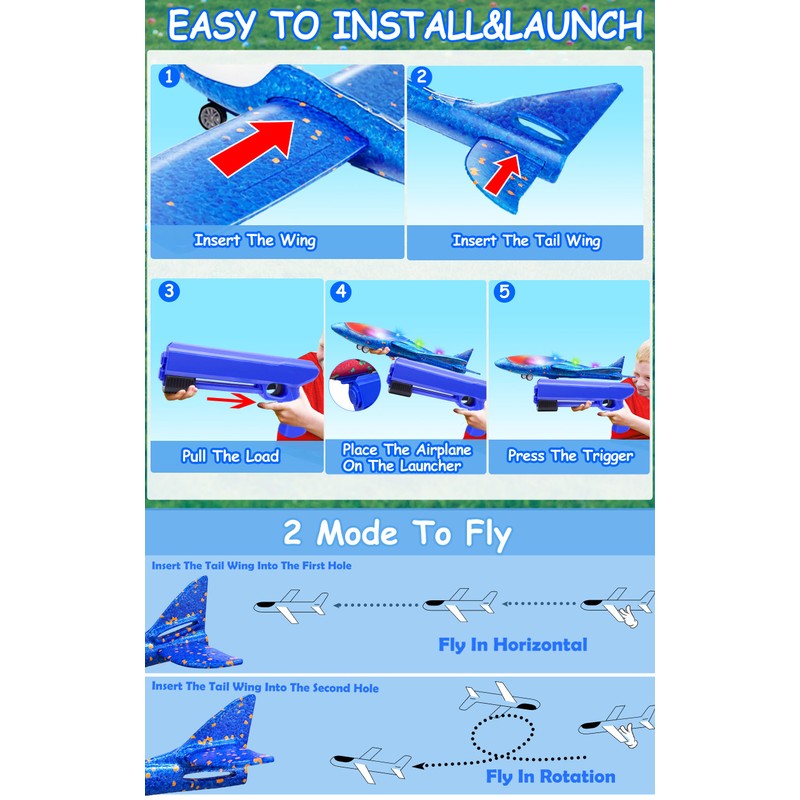 EASY TO INSTALL&LAUNCH

1
Insert The Wing

2
Insert The Tail Wing

3
Pull The Load

4
Place The Airplane On The Launcher

5
Press The Trigger

2 Mode To Fly

Insert The Tail Wing Into The First Hole

Fly In Horizontal

Insert The Tail Wing Into The Second Hole

Fly In Rotation