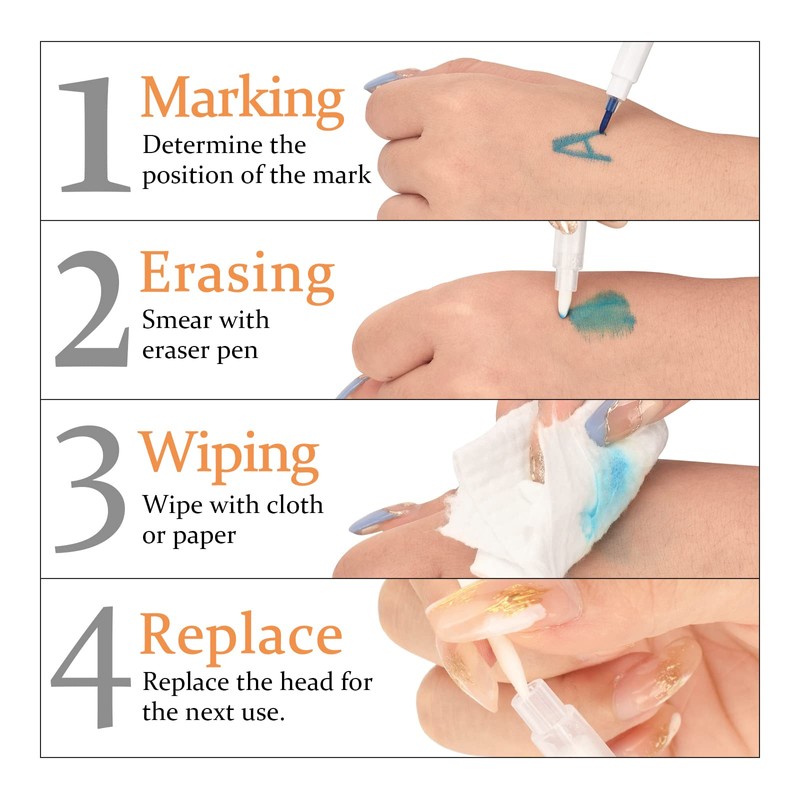 1 Marking
Determine the position of the mark

A

2 Erasing
Smear with eraser pen

3 Wiping
Wipe with cloth or paper

4 Replace
Replace the head for the next use.