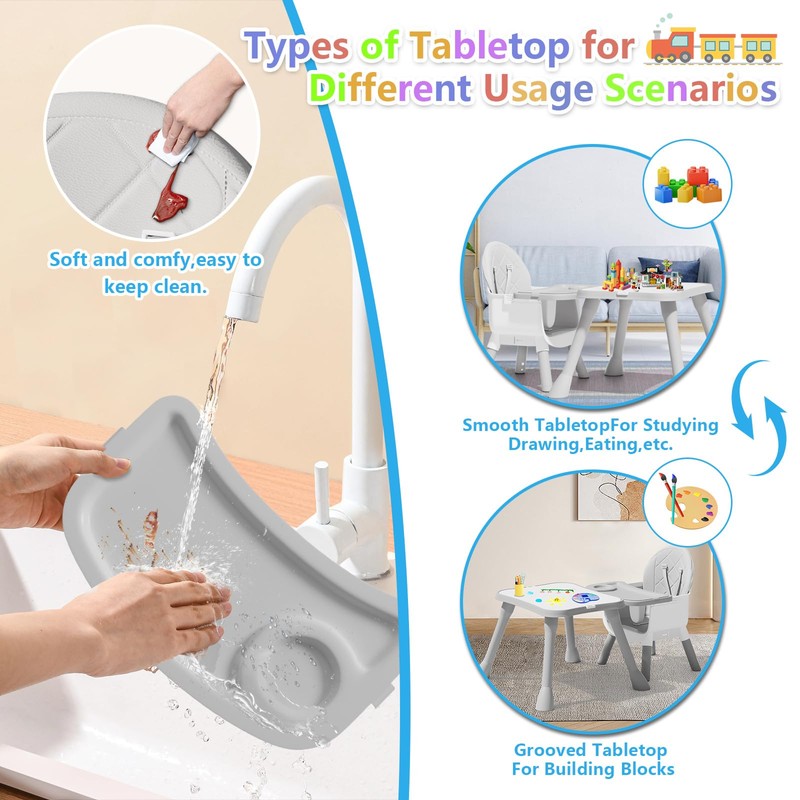 Types of Tabletop for Different Usage Scenarios

Soft and comfy,easy to keep clean.

Smooth TabletopFor Studying Drawing,Eating,etc.

Grooved Tabletop For Building Blocks