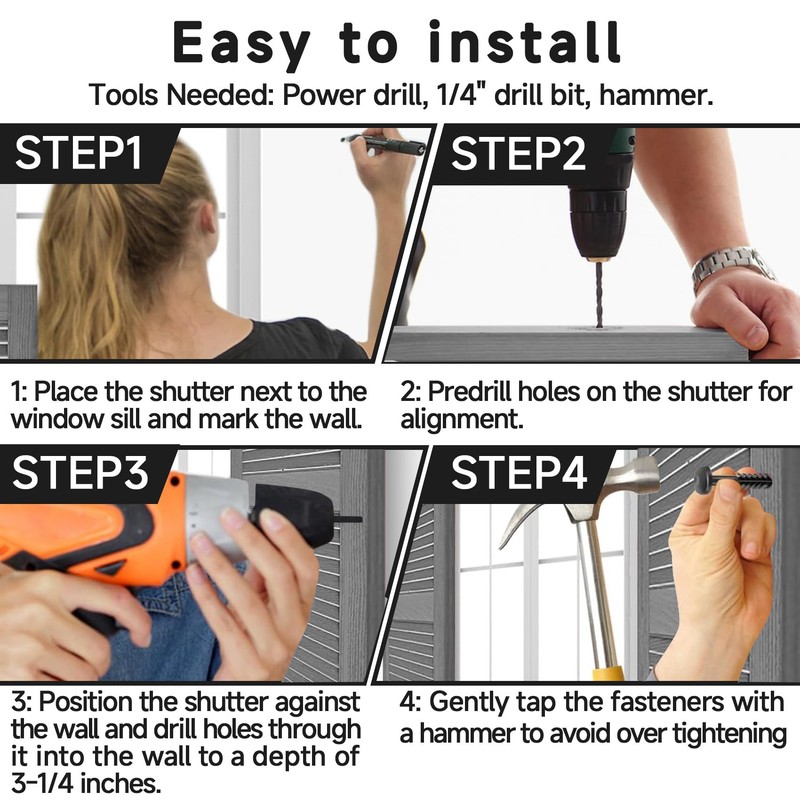 Easy to install

Tools Needed: Power drill, 1/4" drill bit, hammer.

STEP1

1: Place the shutter next to the window sill and mark the wall.

STEP2

2: Predrill holes on the shutter for alignment.

STEP3

3: Position the shutter against the wall and drill holes through it into the wall to a depth of 3-1/4 inches.

STEP4

4: Gently tap the fasteners with a hammer to avoid over tightening