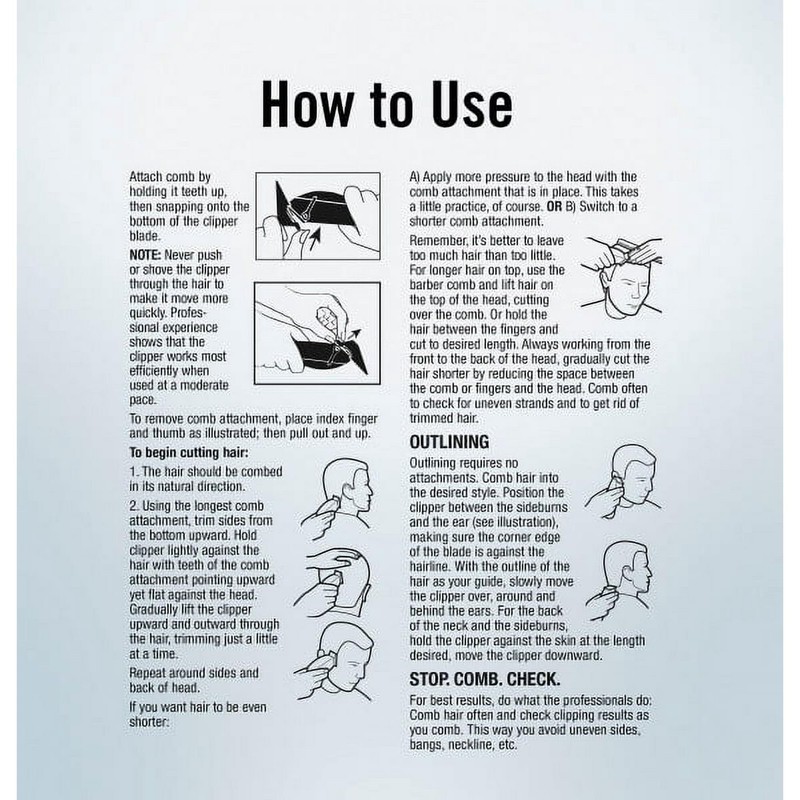 How to Use

Attach comb by holding it teeth up, then snapping onto the bottom of the clipper blade.

NOTE: Never push or shove the clipper through the hair to make it move more quickly. Professional experience shows that the clipper works most efficiently when used at a moderate pace.

To remove comb attachment, place index finger and thumb as illustrated; then pull out and up.

To begin cutting hair:

1. The hair should be combed in its natural direction.

2. Using the longest comb attachment, trim sides from the bottom upward. Hold clipper lightly against the hair with teeth of the comb attachment pointing upward yet flat against the head. Gradually lift the clipper upward and outward through the hair, trimming just a little at a time.

Repeat around sides and back of head.

If you want hair to be even shorter:

A) Apply more pressure to the head with the comb attachment that is in place. This takes a little practice, of course. OR B) Switch to a shorter comb attachment.

Remember, it's better to leave too much hair than too little. For longer hair on top, use the barber comb and lift hair on the top of the head, cutting over the comb. Or hold the hair between the fingers and cut to desired length. Always working from the front to the back of the head, gradually cut the hair shorter by reducing the space between the comb or fingers and the head. Comb often to check for uneven strands and to get rid of trimmed hair.

OUTLINING

Outlining requires no attachments. Comb hair into the desired style. Position the clipper between the sideburns and the ear (see illustration), making sure the corner edge of the blade is against the hairline. With the outline of the hair as your guide, slowly move the clipper over, around and behind the ears. For the back of the neck and the sideburns, hold the clipper against the skin at the length desired, move the clipper downward.

STOP. COMB. CHECK.

For best results, do what the professionals do: Comb hair often and check clipping results as you comb. This way you avoid uneven sides, bangs, neckline, etc.