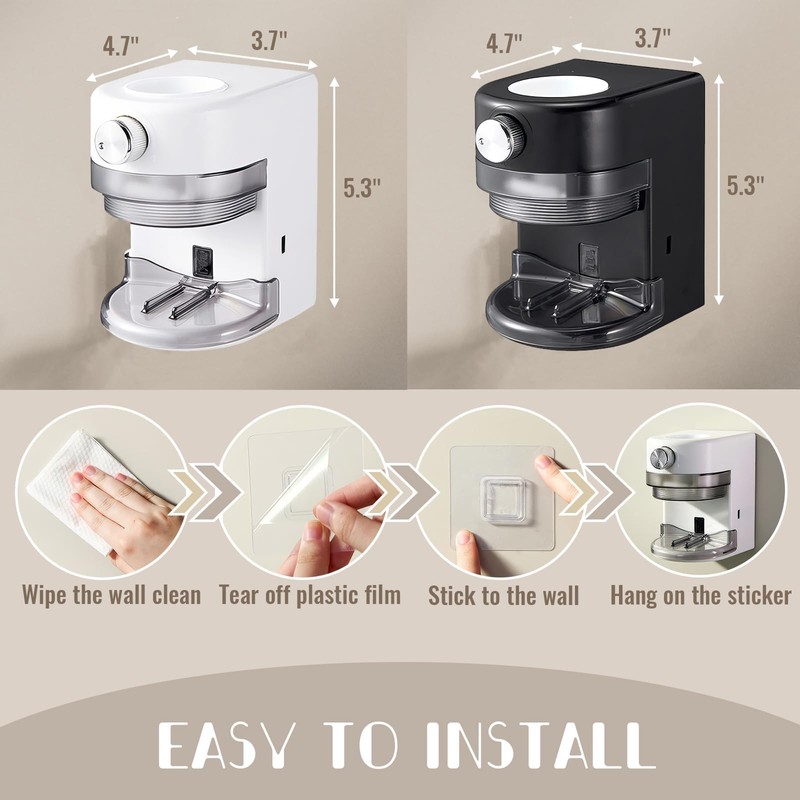 4.7"
3.7"
5.3"
4.7"
3.7"
5.3"

Wipe the wall clean
Tear off plastic film
Stick to the wall
Hang on the sticker

EASY TO INSTALL