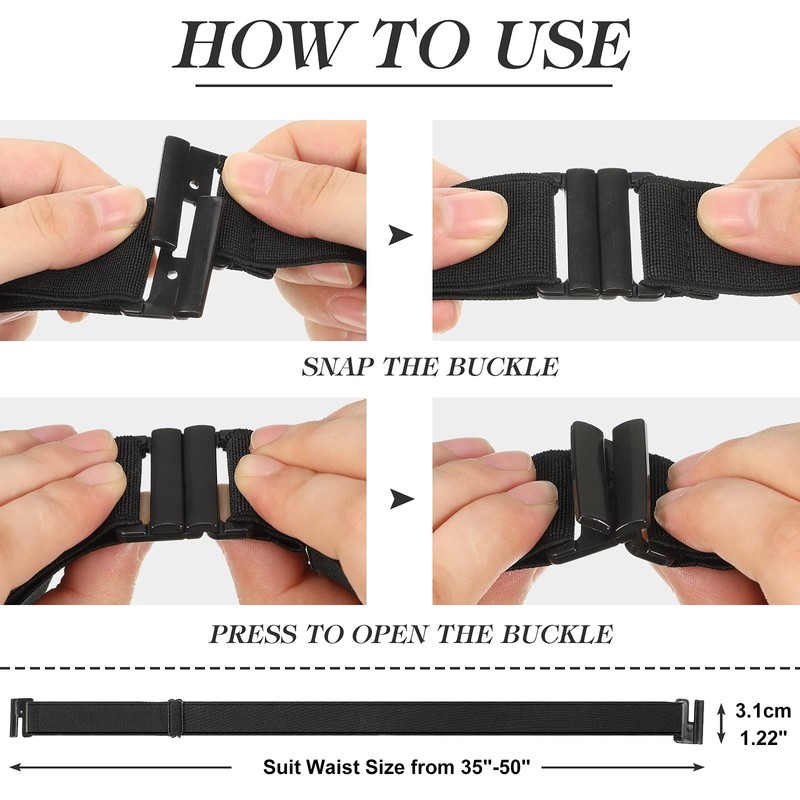 HOW TO USE

SNAP THE BUCKLE

PRESS TO OPEN THE BUCKLE

3.1cm
1.22"

Suit Waist Size from 35"-50"