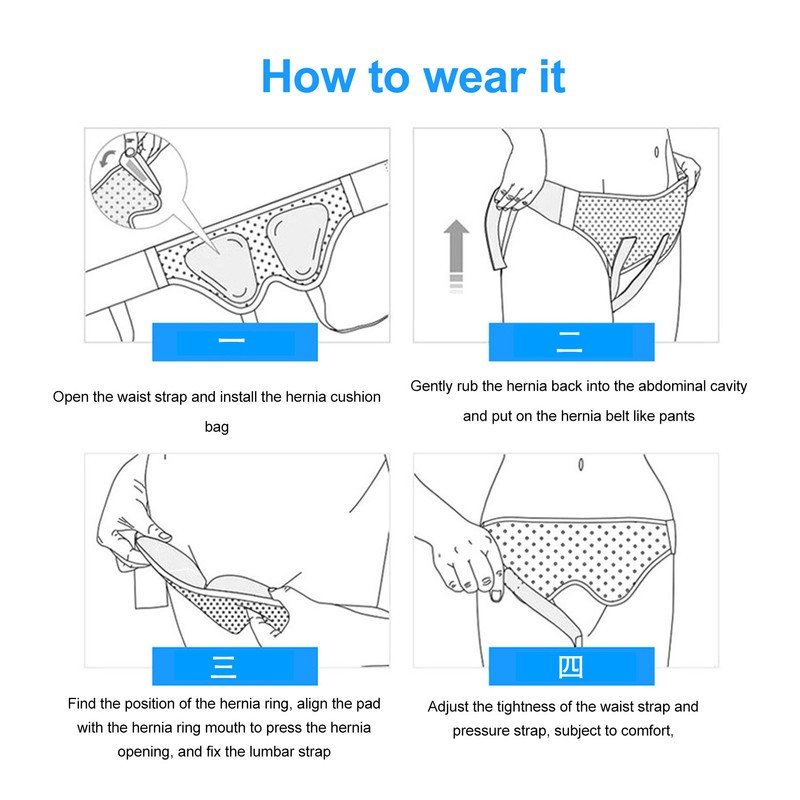 How to wear it

一

Open the waist strap and install the hernia cushion bag

二

Gently rub the hernia back into the abdominal cavity and put on the hernia belt like pants

三

Find the position of the hernia ring, align the pad with the hernia ring mouth to press the hernia opening, and fix the lumbar strap

四

Adjust the tightness of the waist strap and pressure strap, subject to comfort,