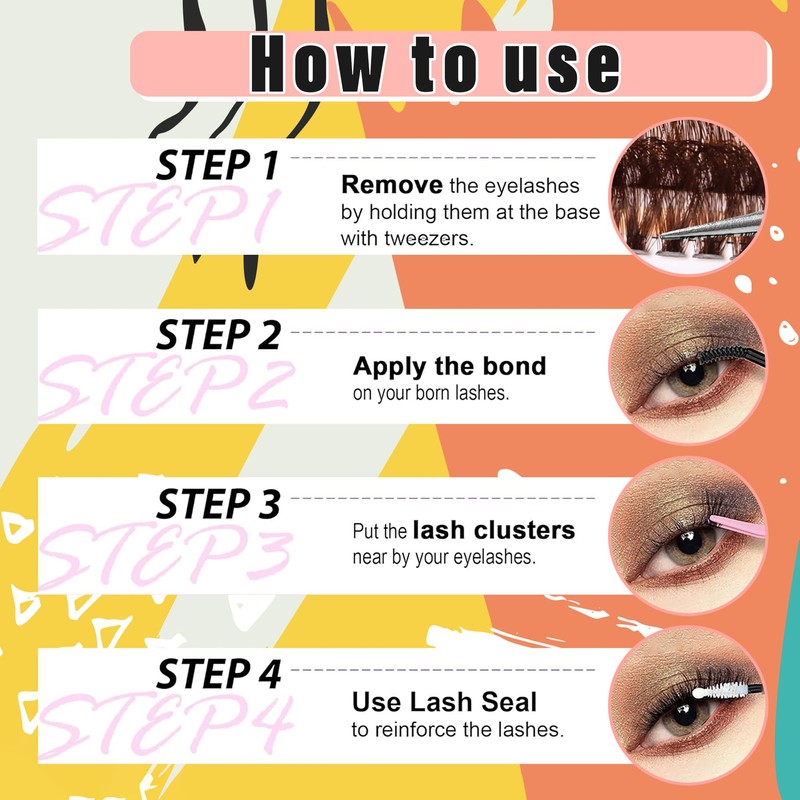 How to use

STEP 1
STEP1
Remove the eyelashes by holding them at the base with tweezers.

STEP 2
STEP2
Apply the bond
on your born lashes.

STEP 3
STEP3
Put the lash clusters near by your eyelashes.

STEP 4
STEP4
Use Lash Seal
to reinforce the lashes.