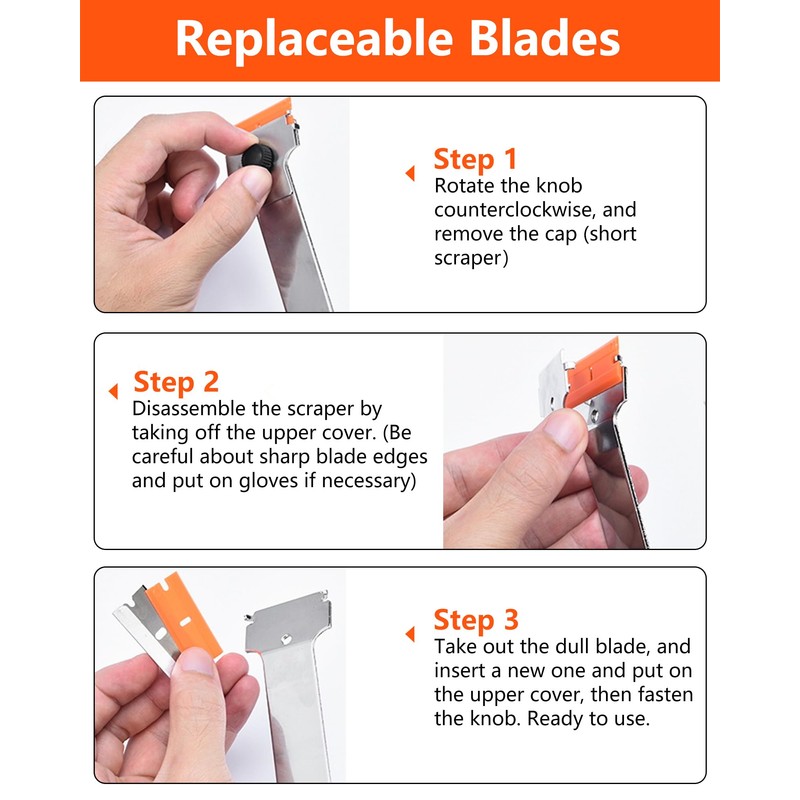 Replaceable Blades

Step 1
Rotate the knob counterclockwise, and remove the cap (short scraper)

Step 2
Disassemble the scraper by taking off the upper cover. (Be careful about sharp blade edges and put on gloves if necessary)

Step 3
Take out the dull blade, and insert a new one and put on the upper cover, then fasten the knob. Ready to use.