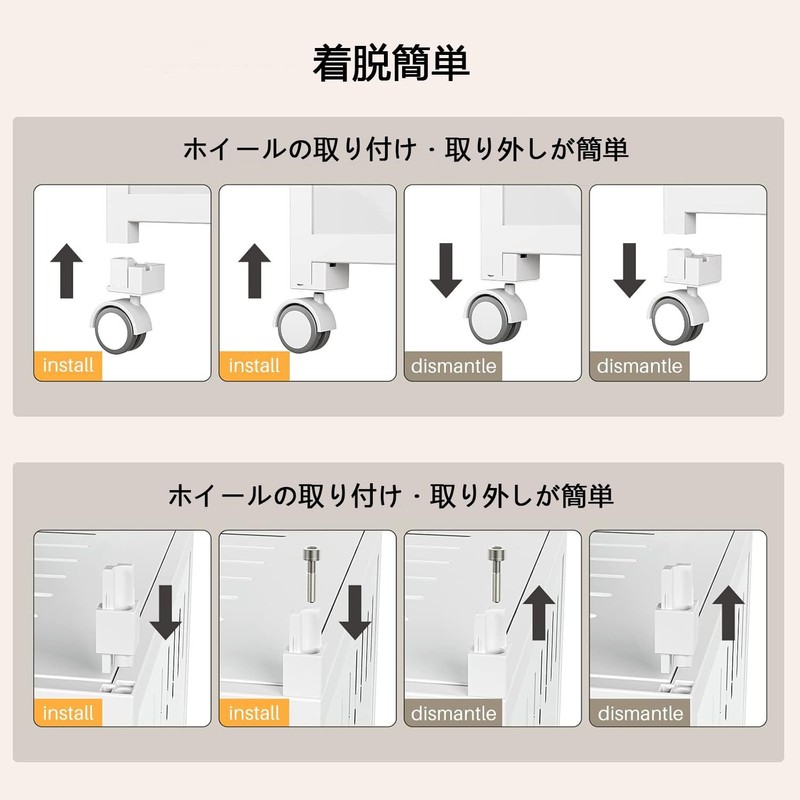 着脱簡単

ホイールの取り付け・取り外しが簡単

install

install

dismantle

dismantle

ホイールの取り付け・取り外しが簡単

install

install

dismantle

dismantle