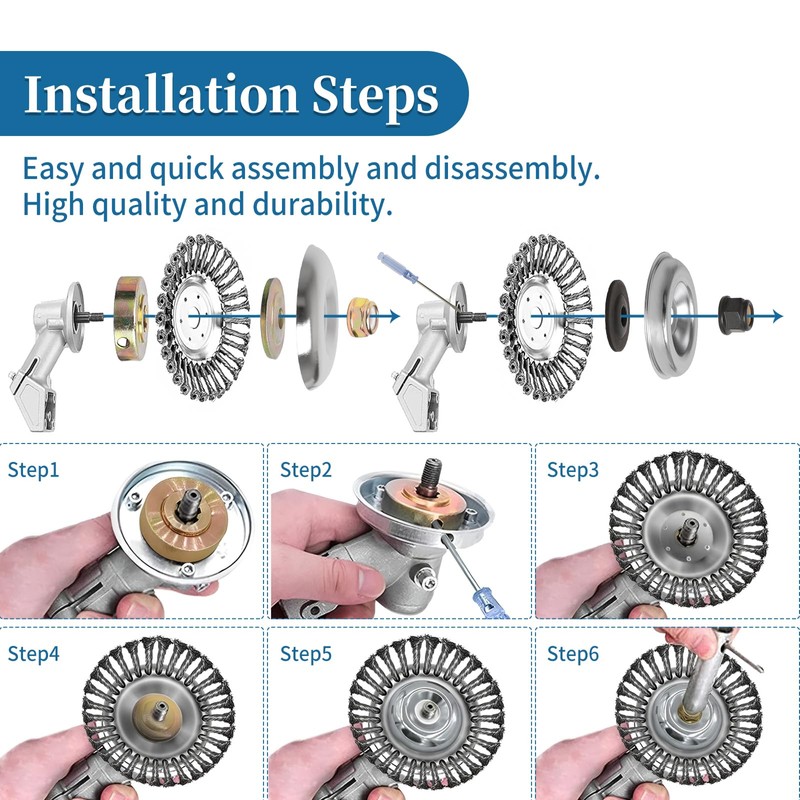 Installation Steps

Easy and quick assembly and disassembly.
High quality and durability.

Step1

Step2

Step3

Step4

Step5

Step6