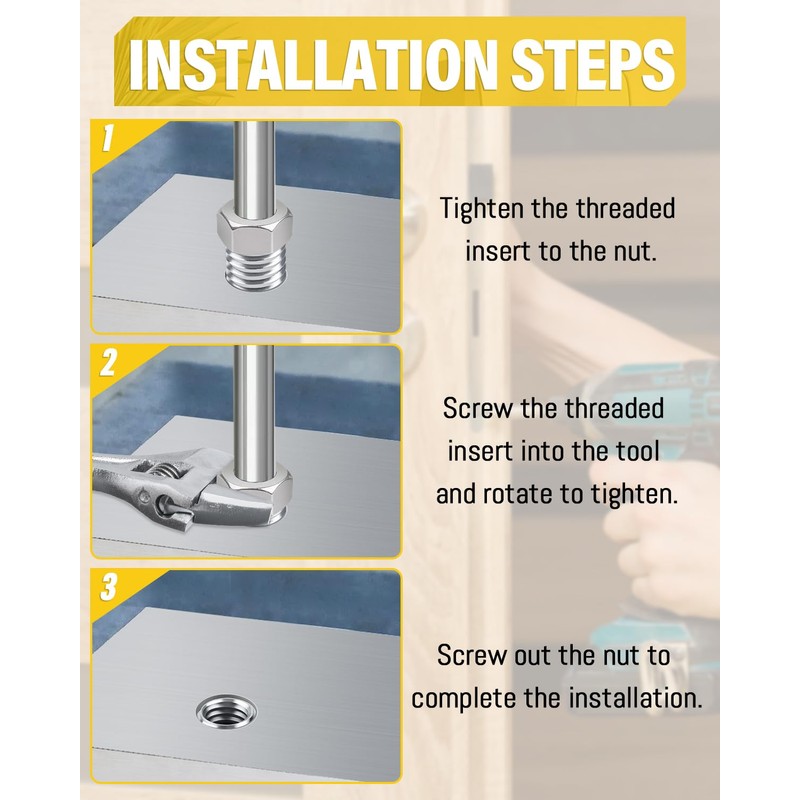 INSTALLATION STEPS

1

Tighten the threaded insert to the nut.

2

Screw the threaded insert into the tool and rotate to tighten.

3

Screw out the nut to complete the installation.