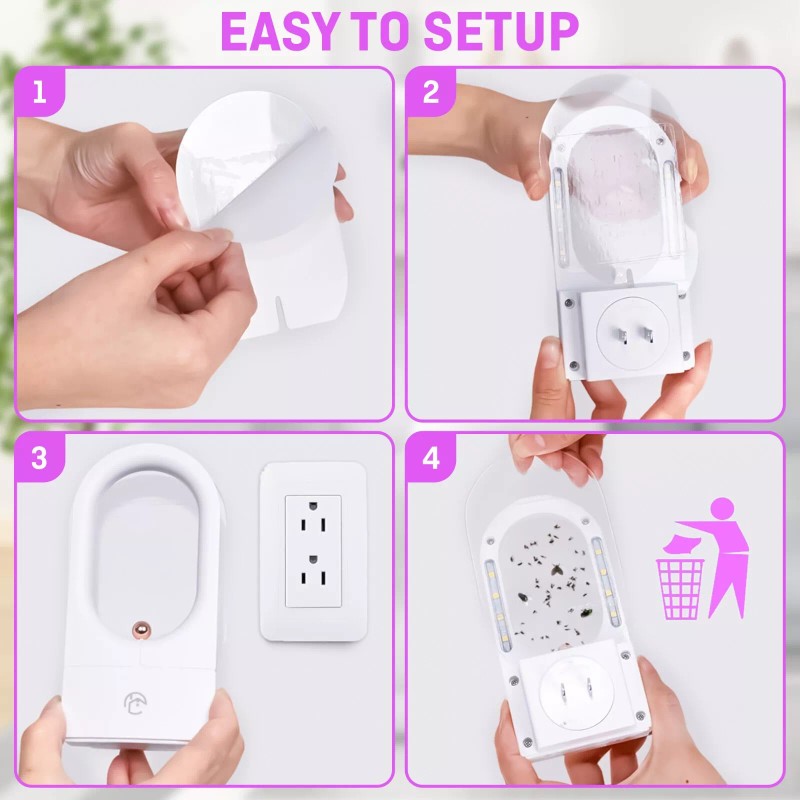 EASY TO SETUP

1

2

3

4