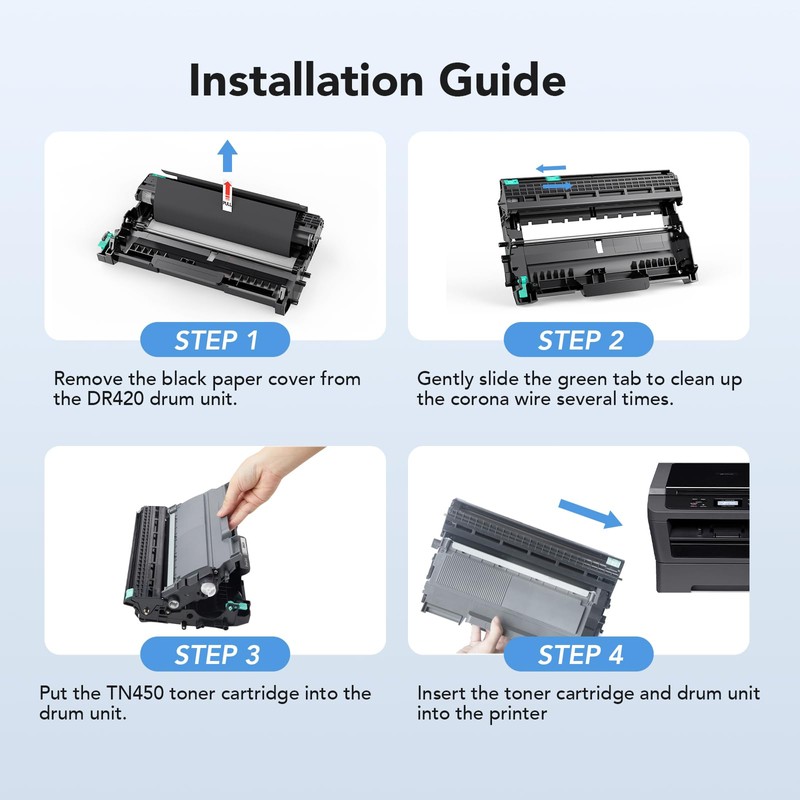 Installation Guide

PULL

STEP 1

Remove the black paper cover from the DR420 drum unit.

STEP 2

Gently slide the green tab to clean up the corona wire several times.

STEP 3

Put the TN450 toner cartridge into the drum unit.

STEP 4

Insert the toner cartridge and drum unit into the printer