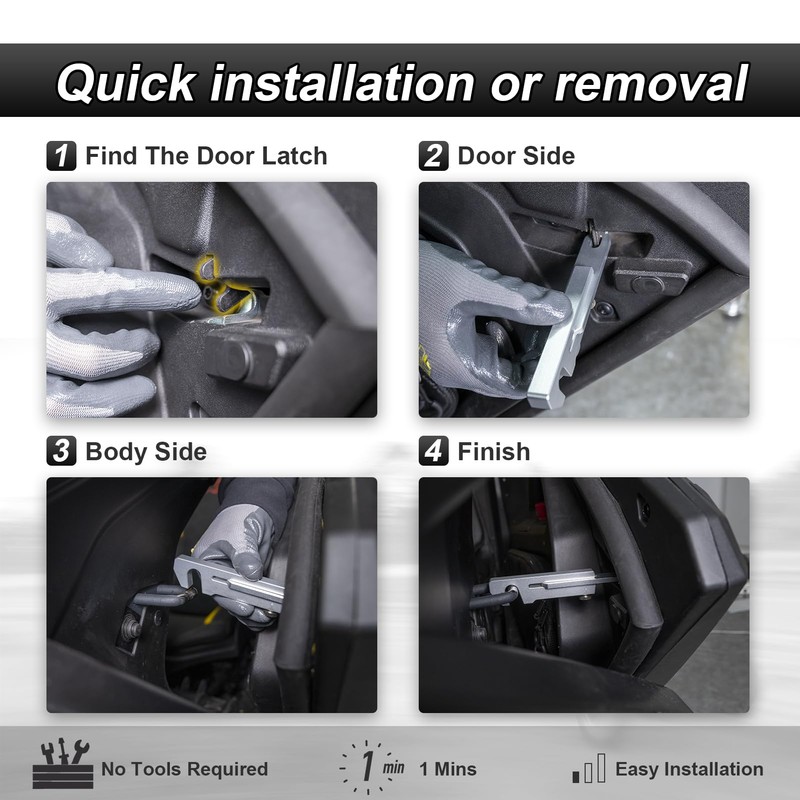 Quick installation or removal

1 Find The Door Latch

2 Door Side

3 Body Side

4 Finish

No Tools Required

1 min 1 Mins

Easy Installation