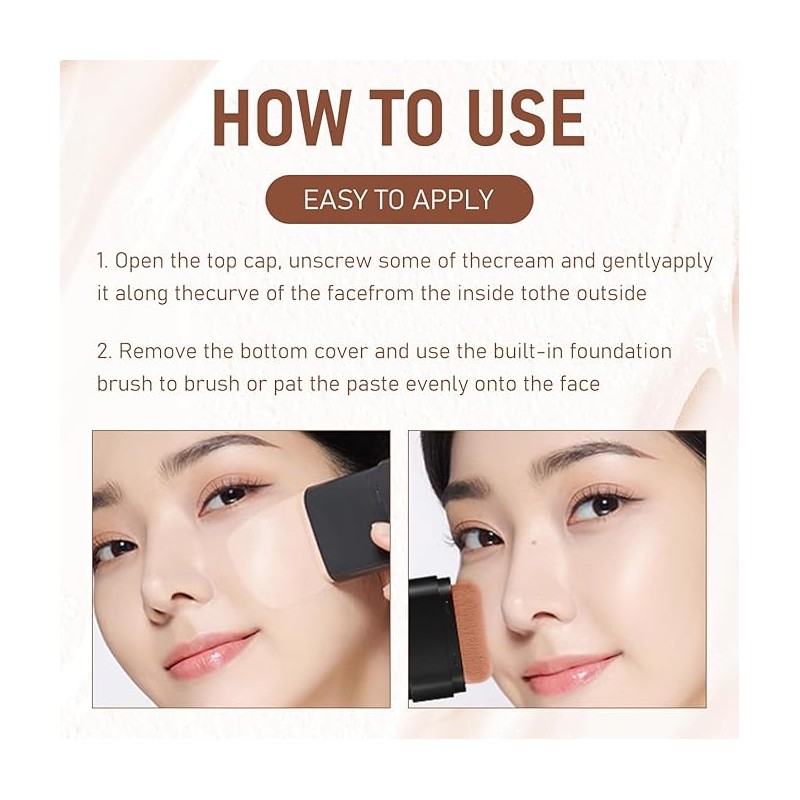 HOW TO USE

EASY TO APPLY

1. Open the top cap, unscrew some of thecream and gentlyapply it along thecurve of the facefrom the inside tothe outside

2. Remove the bottom cover and use the built-in foundation brush to brush or pat the paste evenly onto the face