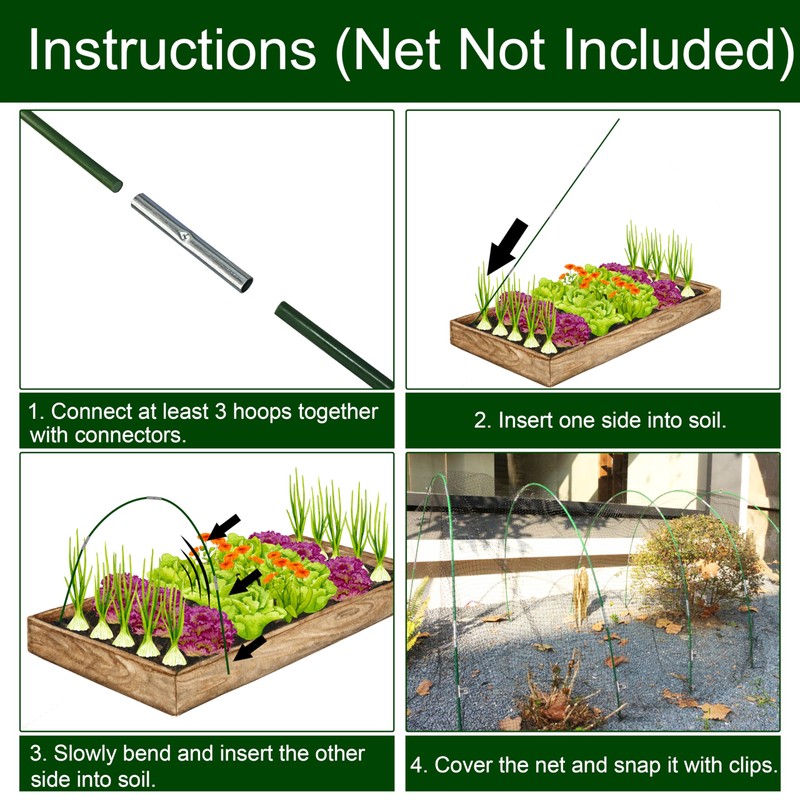 Instructions (Net Not Included)

1. Connect at least 3 hoops together with connectors.

2. Insert one side into soil.

3. Slowly bend and insert the other side into soil.

4. Cover the net and snap it with clips.