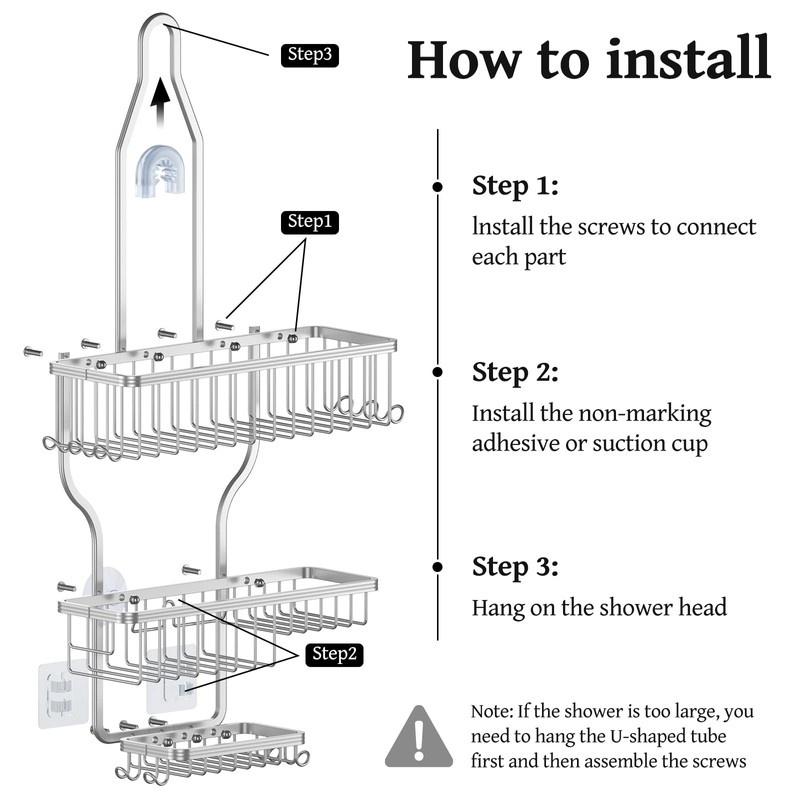 Step3

Step1

Step2

How to install

Step 1:
lnstall the screws to connect each part

Step 2:
Install the non-marking adhesive or suction cup

Step 3:
Hang on the shower head

Note: If the shower is too large, you need to hang the U-shaped tube first and then assemble the screws