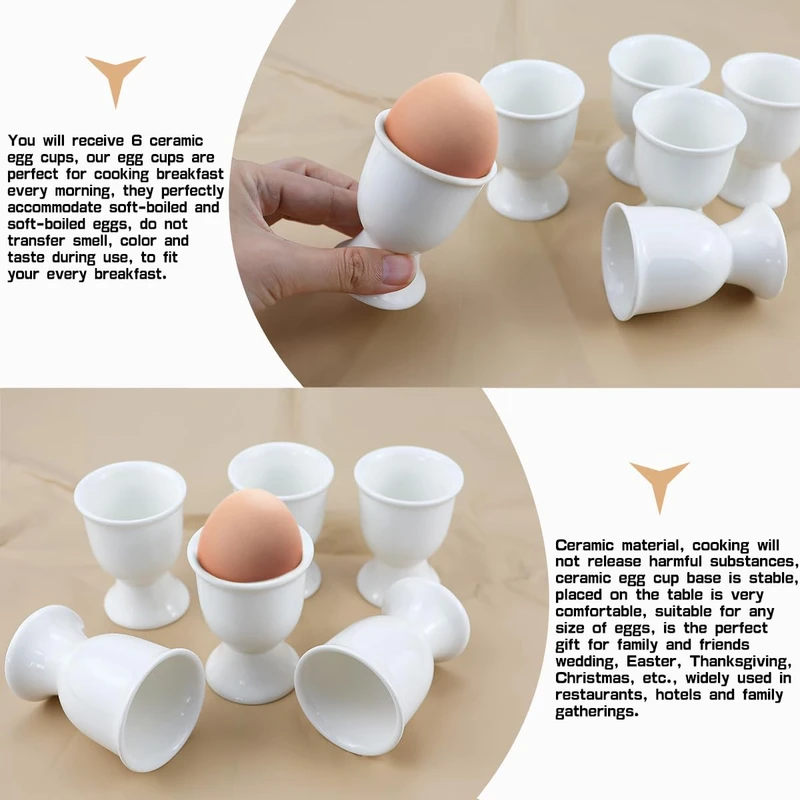 You will receive 6 ceramic egg cups, our egg cups are perfect for cooking breakfast every morning, they perfectly accommodate soft-boiled and soft-boiled eggs, do not transfer smell, color and taste during use, to fit your every breakfast.

Ceramic material, cooking will not release harmful substances, ceramic egg cup base is stable, placed on the table is very comfortable, suitable for any size of eggs, is the perfect gift for family and friends wedding, Easter, Thanksgiving, Christmas, etc., widely used in restaurants, hotels and family gatherings.