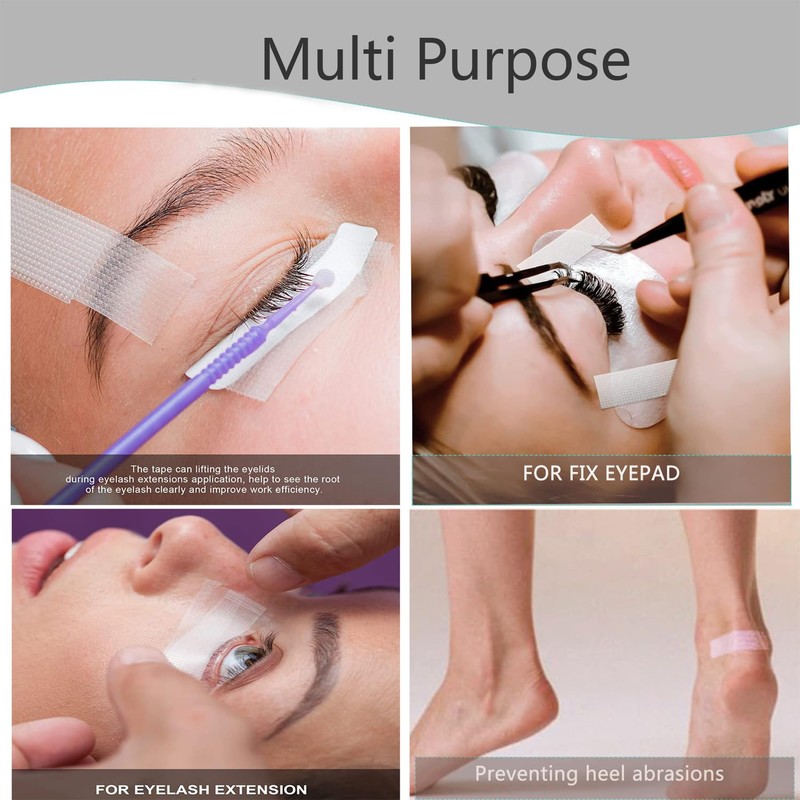 Multi Purpose

The tape can lifting the eyelids during eyelash extensions application, help to see the root of the eyelash clearly and improve work efficiency.

FOR FIX EYEPAD

FOR EYELASH EXTENSION

Preventing heel abrasions