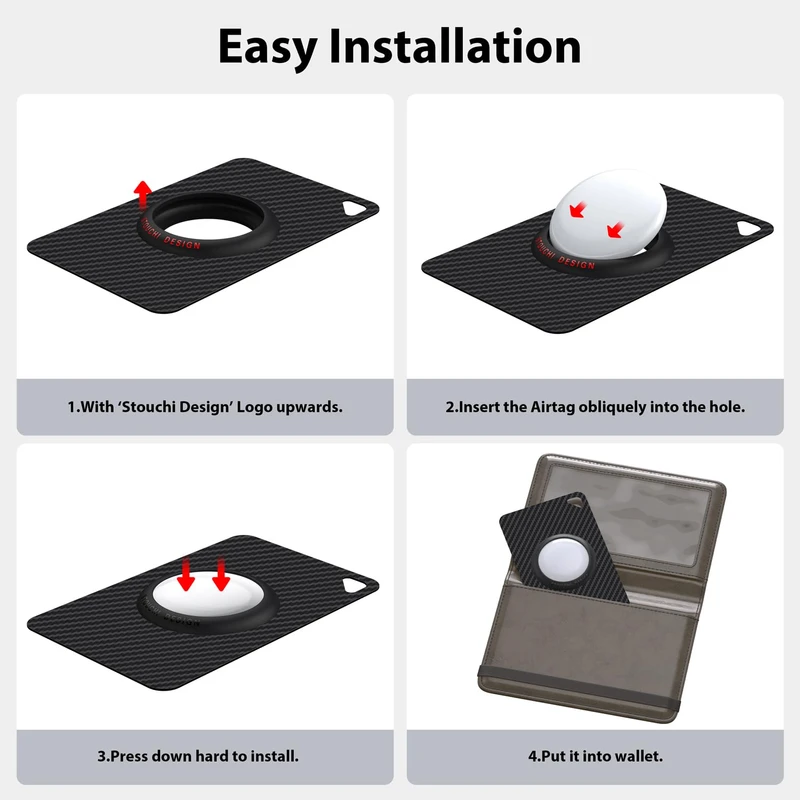 Easy Installation

STOUCHI DESIGN

1.With 'Stouchi Design' Logo upwards.

STOUCHI DESIGN

2.Insert the Airtag obliquely into the hole.

DESIGN

3.Press down hard to install.

4.Put it into wallet.