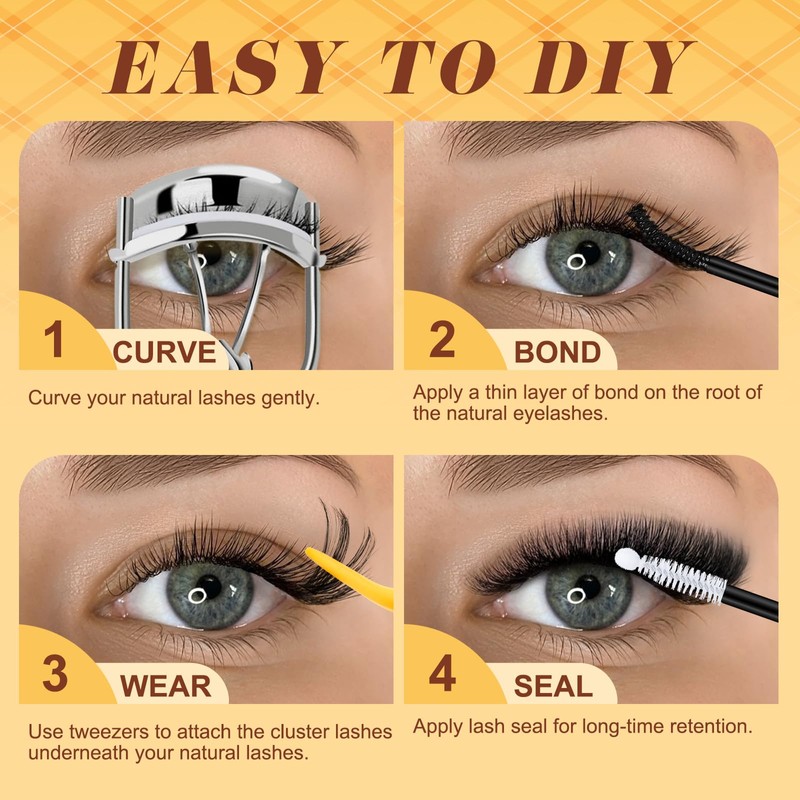 EASY TO DIY

1 CURVE

Curve your natural lashes gently.

2 BOND

Apply a thin layer of bond on the root of the natural eyelashes.

3 WEAR

Use tweezers to attach the cluster lashes underneath your natural lashes.

4 SEAL

Apply lash seal for long-time retention.