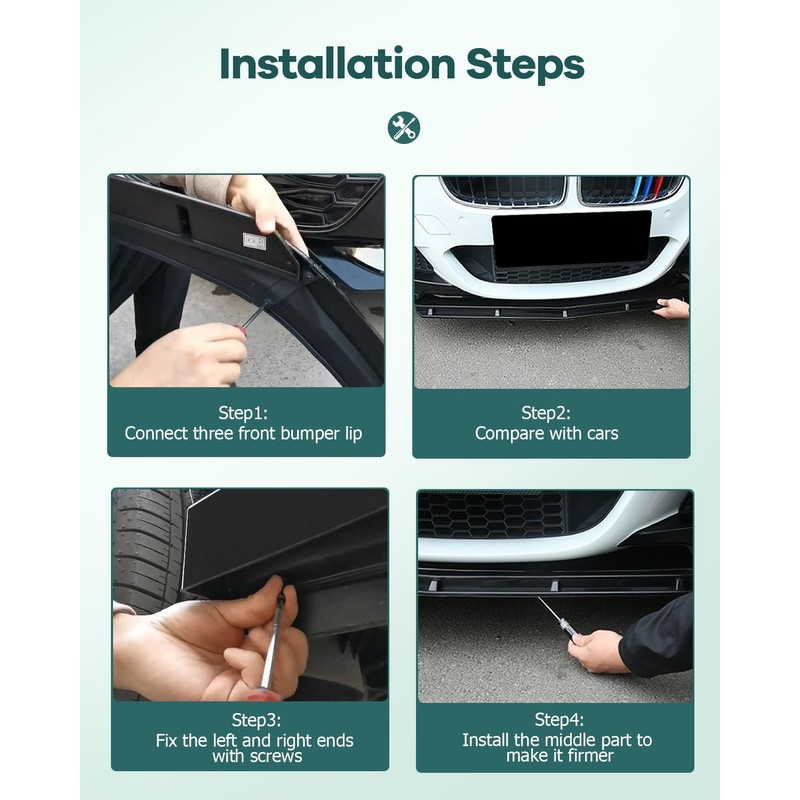 Installation Steps

Step1:
Connect three front bumper lip

Step2:
Compare with cars

Step3:
Fix the left and right ends with screws

Step4:
Install the middle part to make it firmer