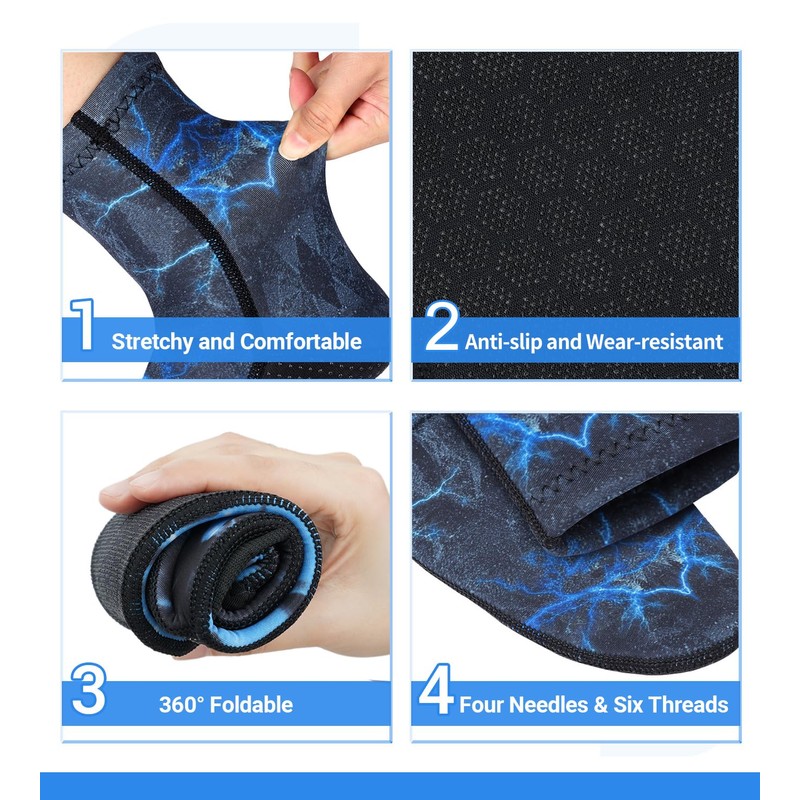 1 Stretchy and Comfortable

2 Anti-slip and Wear-resistant

3 360° Foldable

4 Four Needles & Six Threads