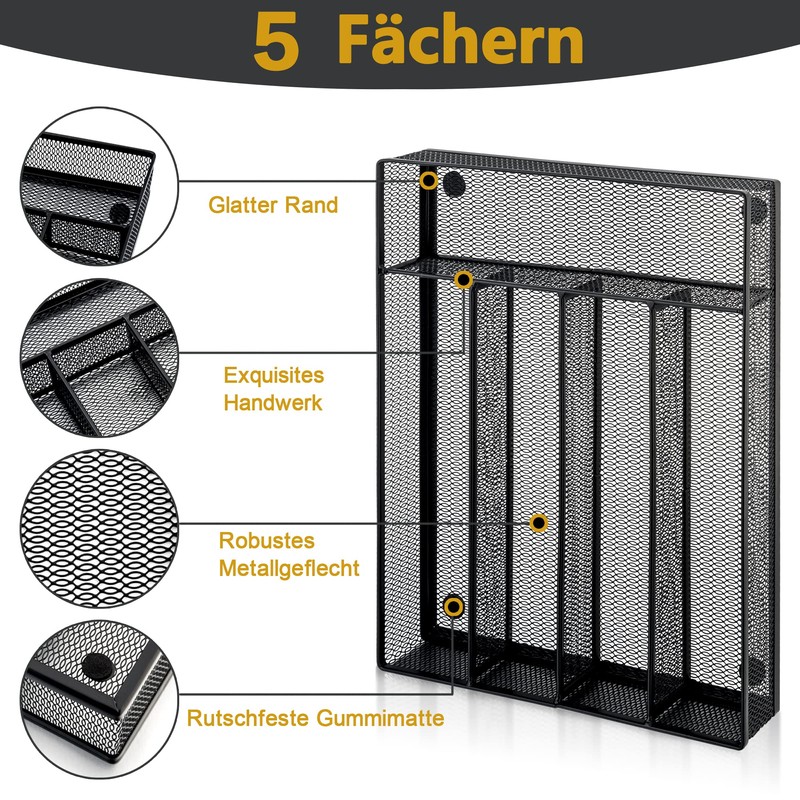 5 Fächern

Glatter Rand

Exquisites Handwerk

Robustes Metallgeflecht

Rutschfeste Gummimatte