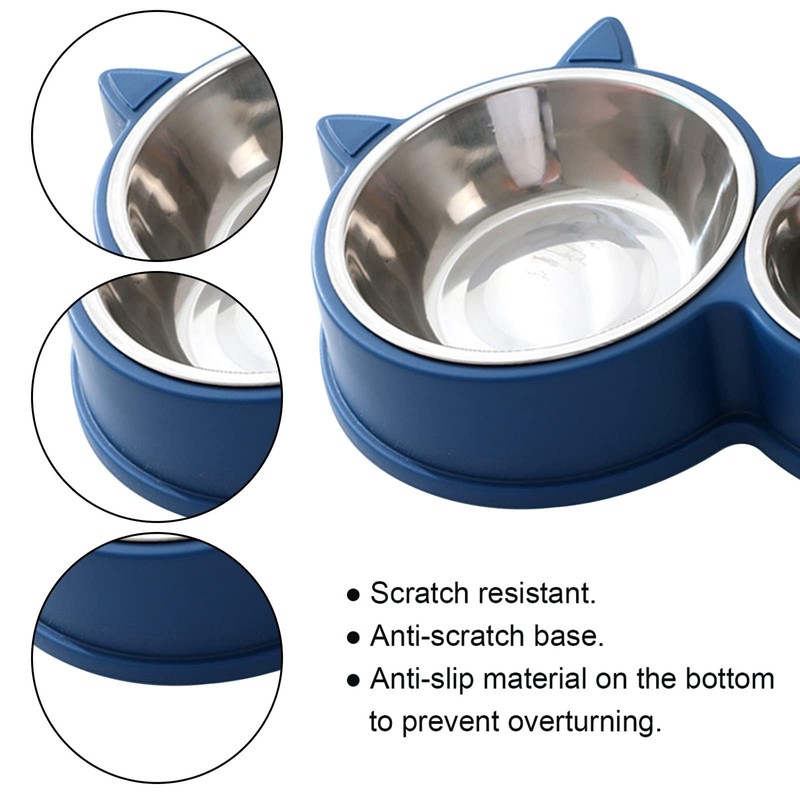 ● Scratch resistant.
● Anti-scratch base.
● Anti-slip material on the bottom to prevent overturning.